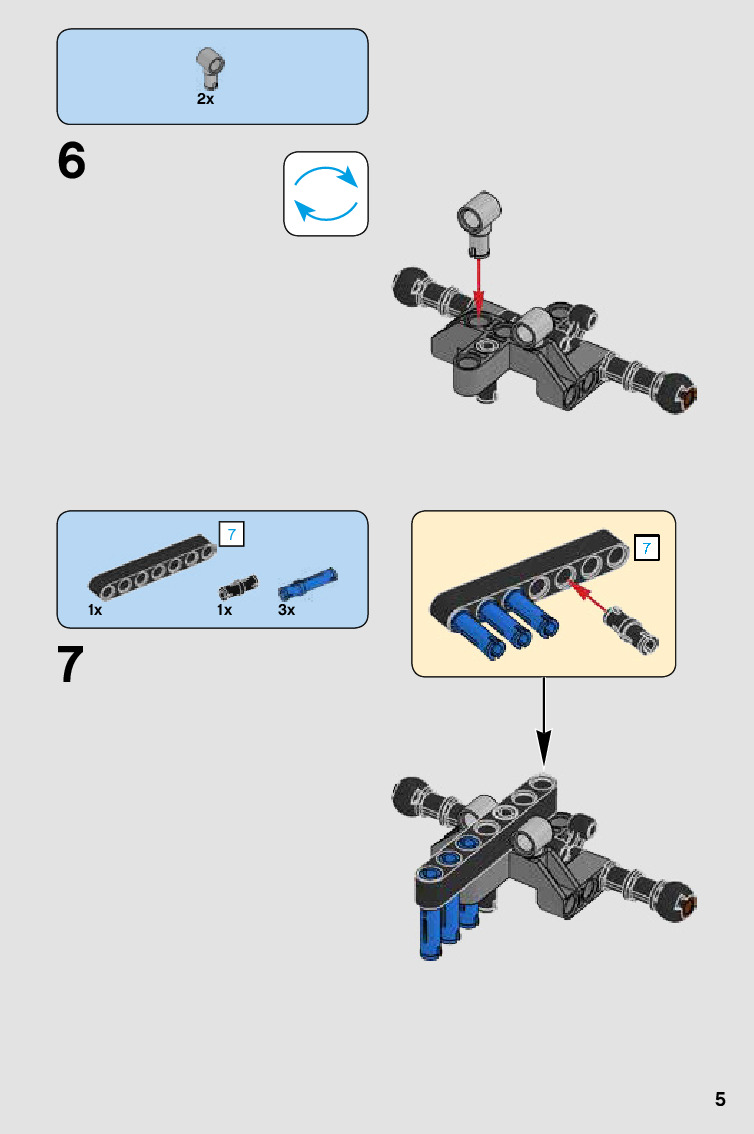 2x

6

7

1x

1x

3x

7

7

5