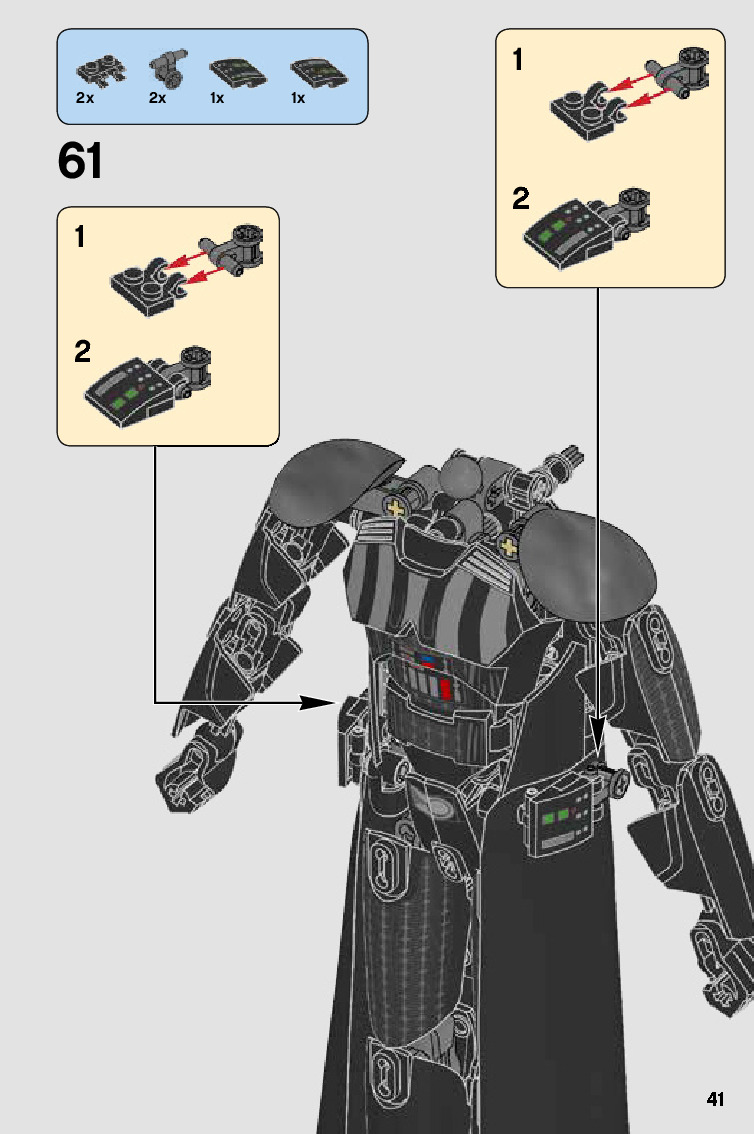 2x 2x 1x 1x

61

1

2

1

2

41