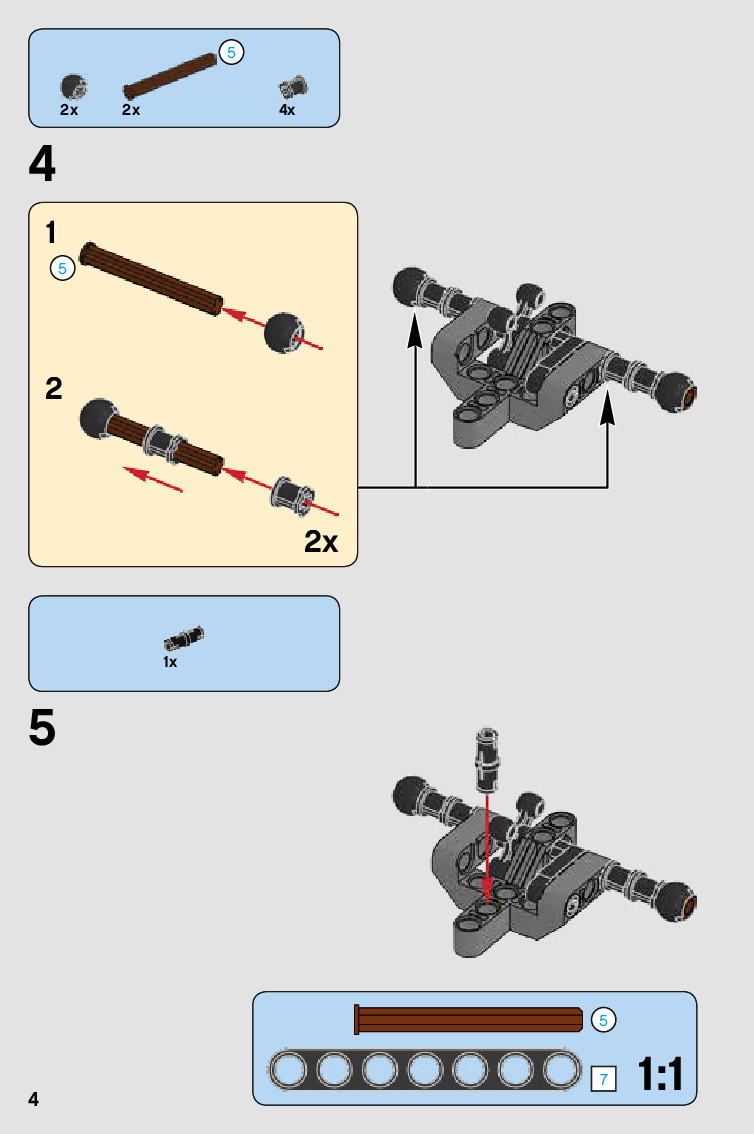 5
2x
2x
4x

4

1
5

2

2x

1x

5

5
7
1:1

4