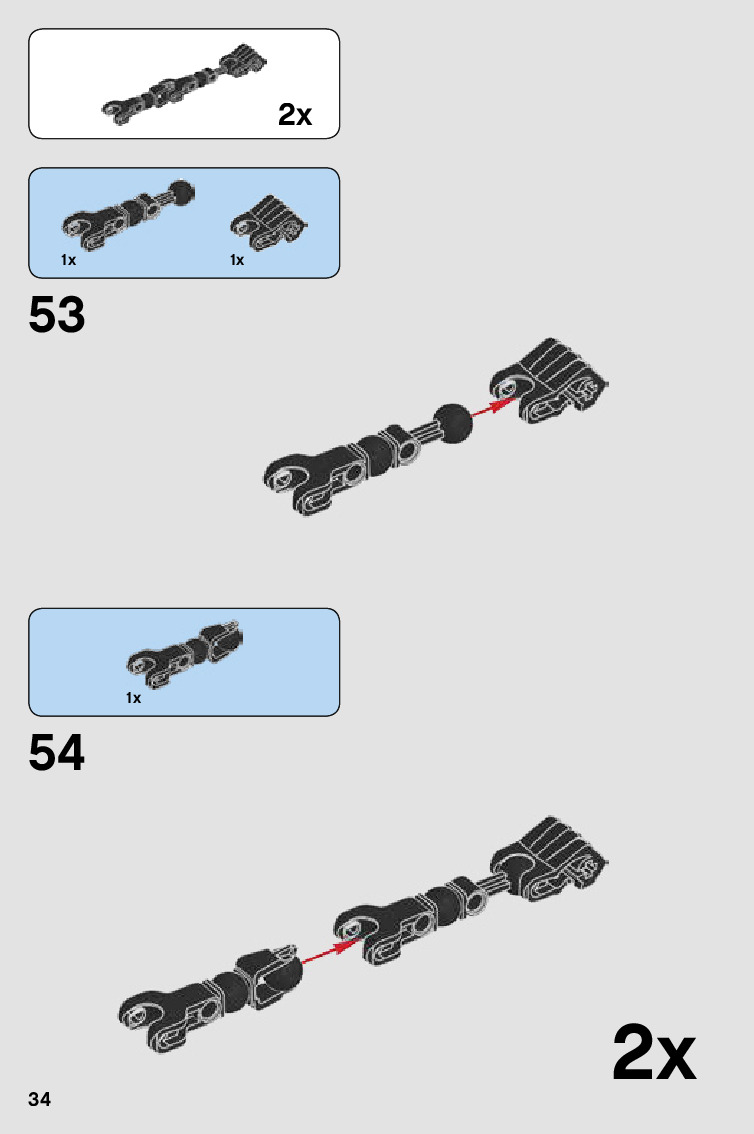 2x

1x 1x

53

1x

54

2x

34