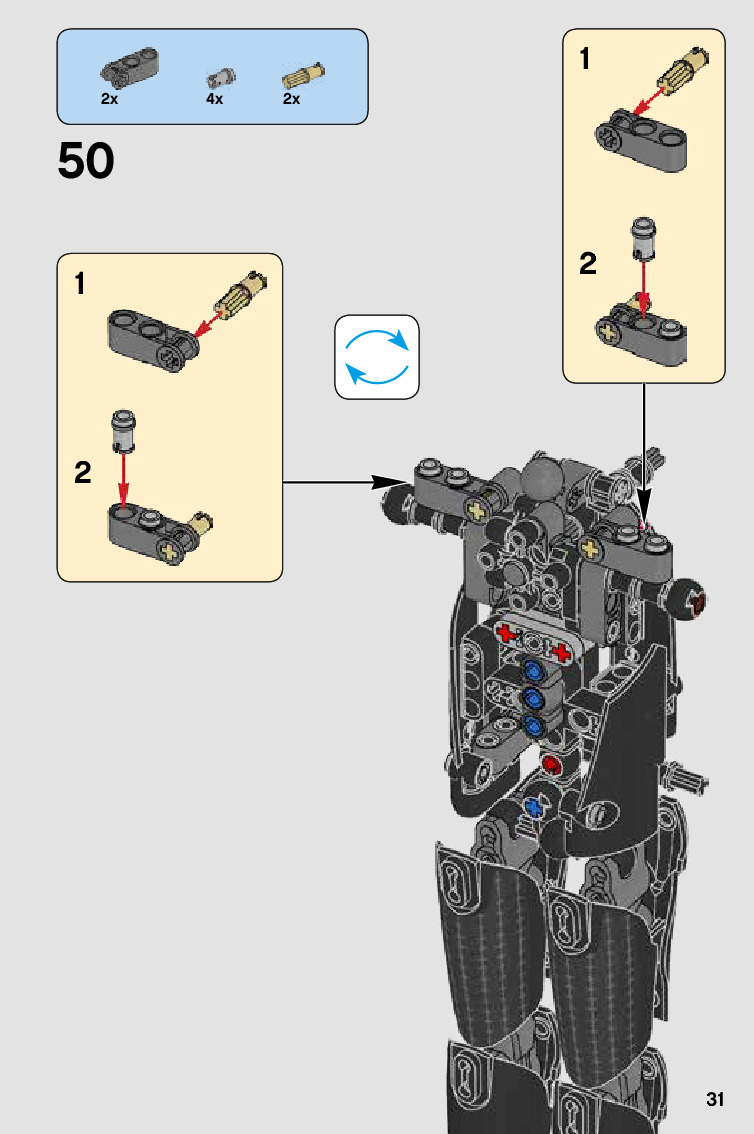 2x 4x 2x

50

1

2

1

2

31