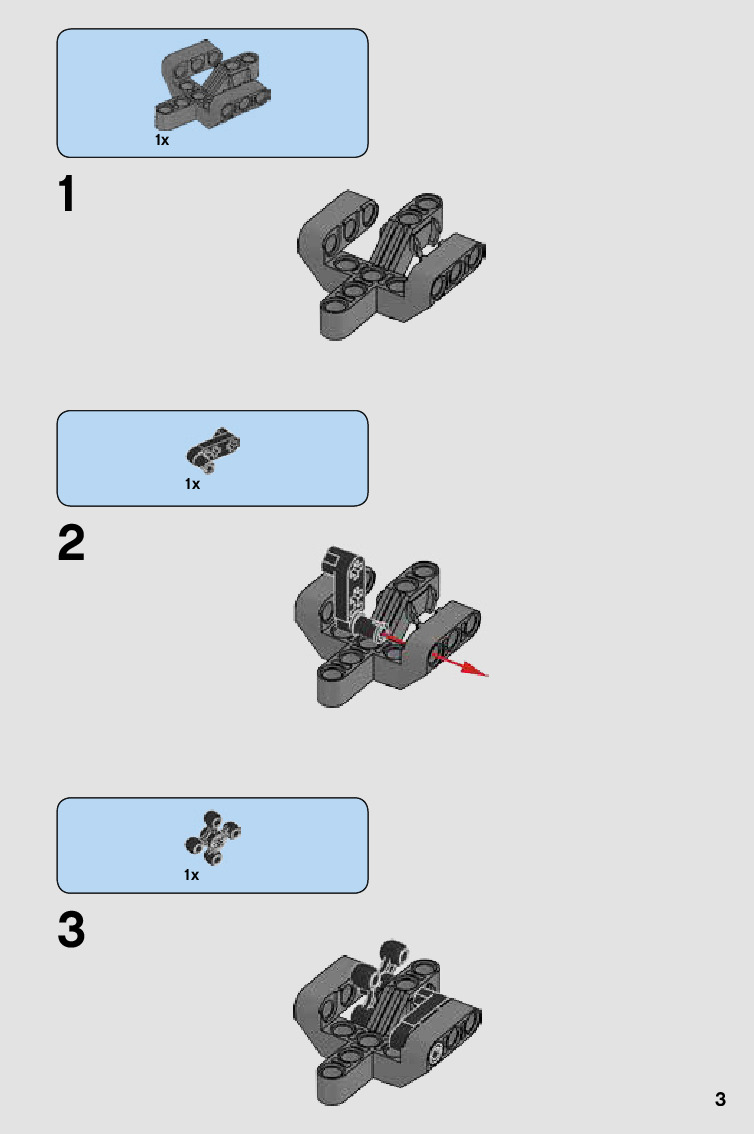 1x

1

1x

2

1x

3

3