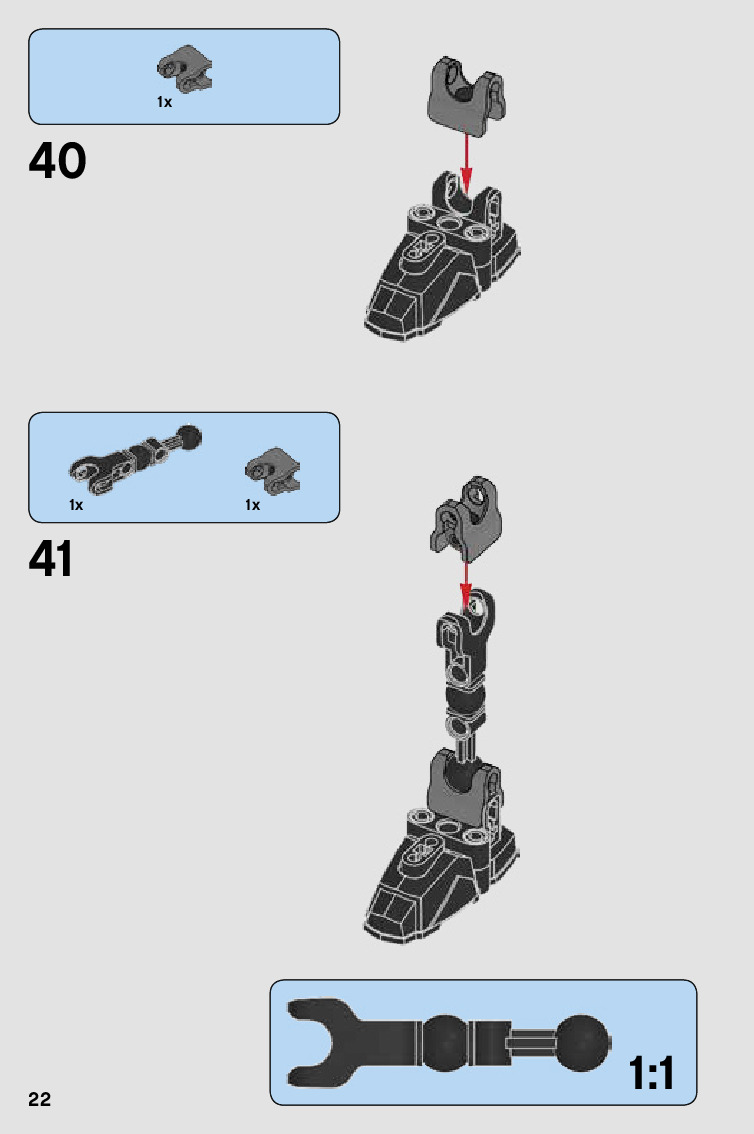 1x

40

1x

1x

41

1:1

22