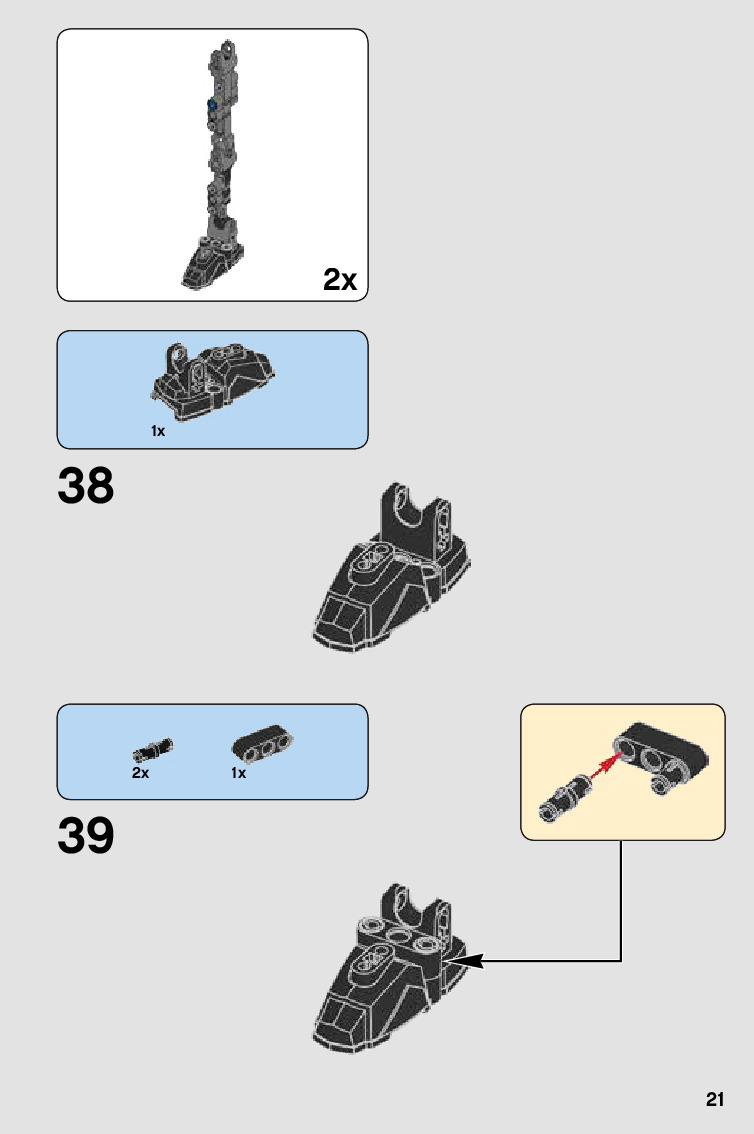 2x

1x

38

2x

1x

39

21