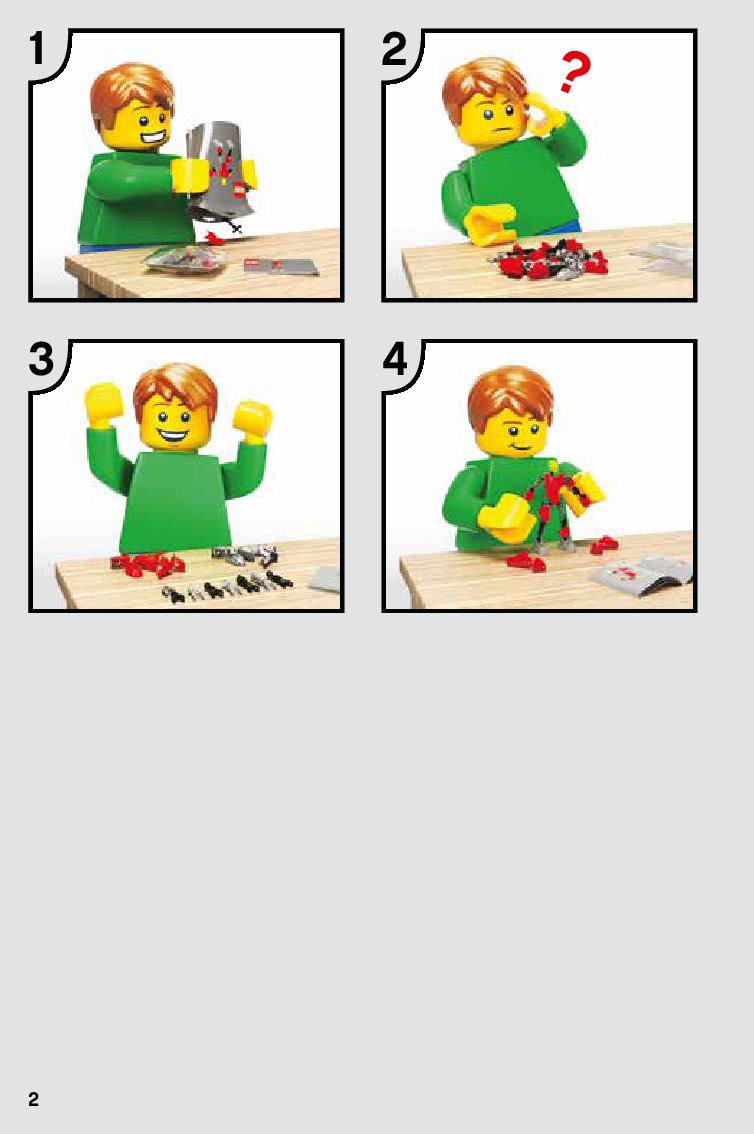 1

2

?

3

4

2