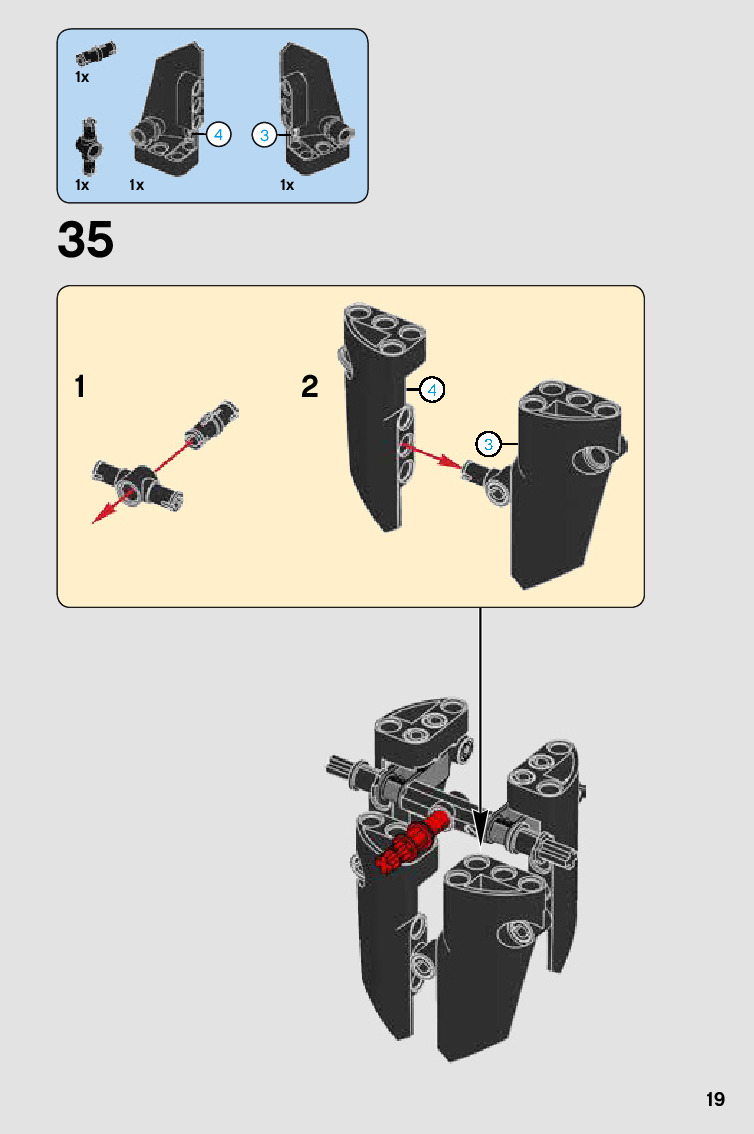 1x

1x 1x 4 3 1x

35

1

2 4

3

19