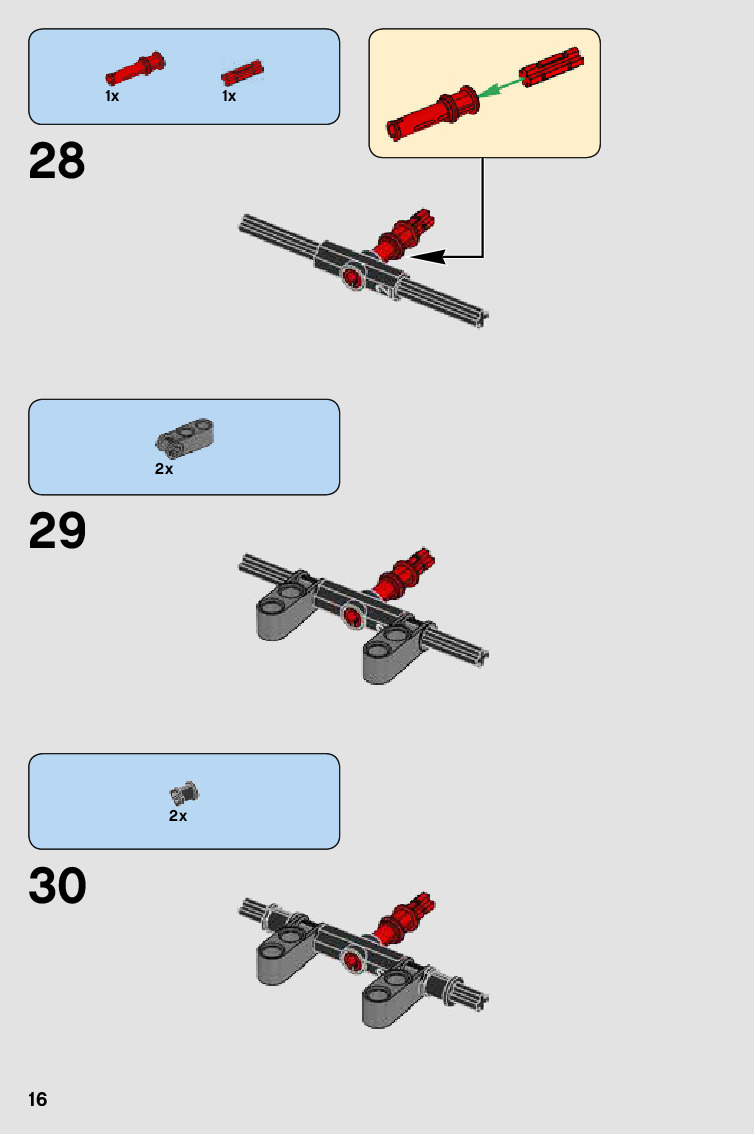 1x 1x

28

2x

29

2x

30

16