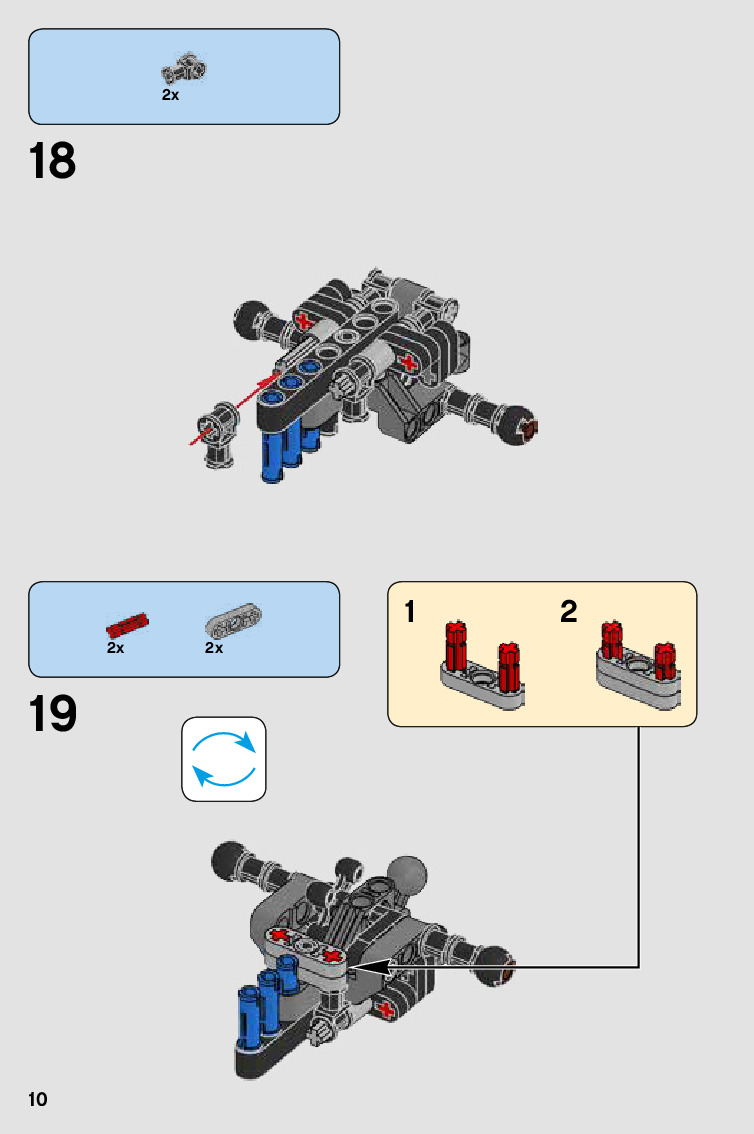 2x

18

2x 2x

19

1 2

10