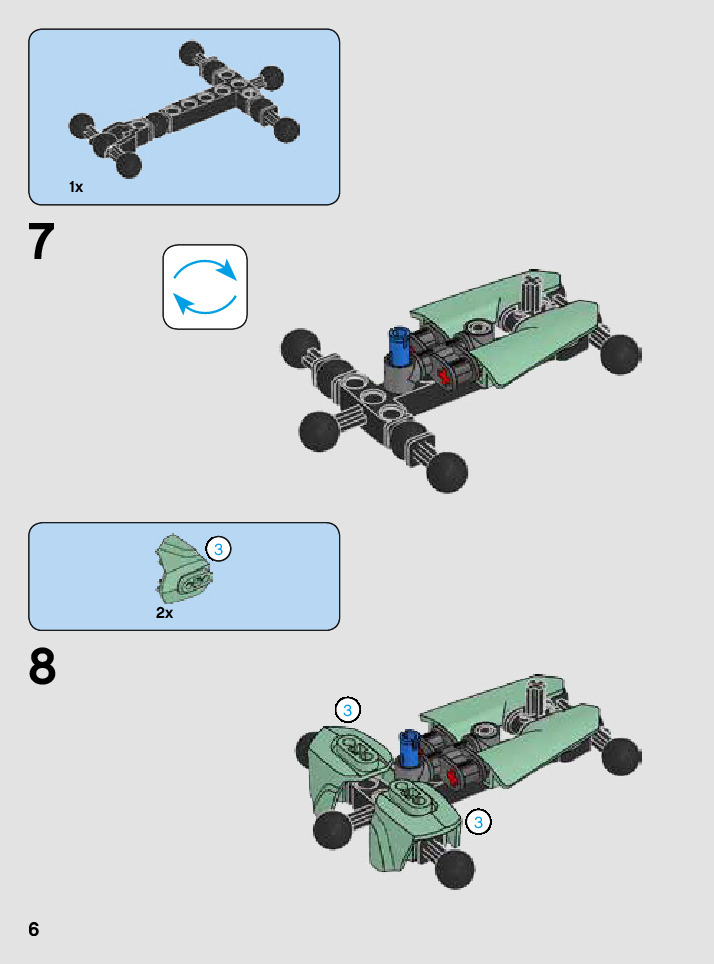 1x

7

3

2x

8

3

3

6