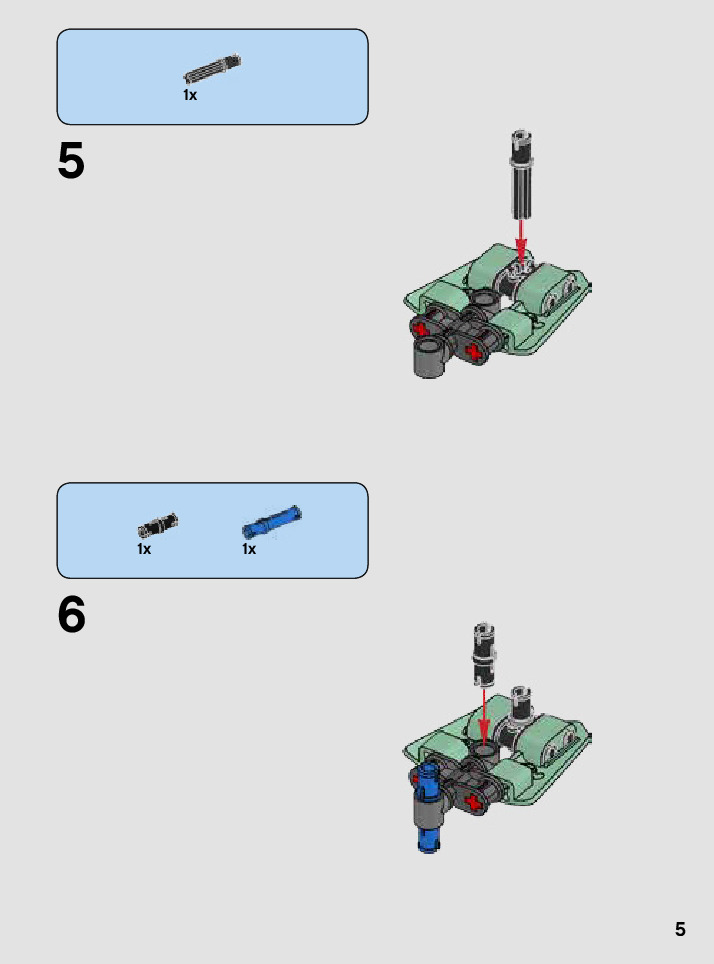 1x

5

1x 1x

6

5