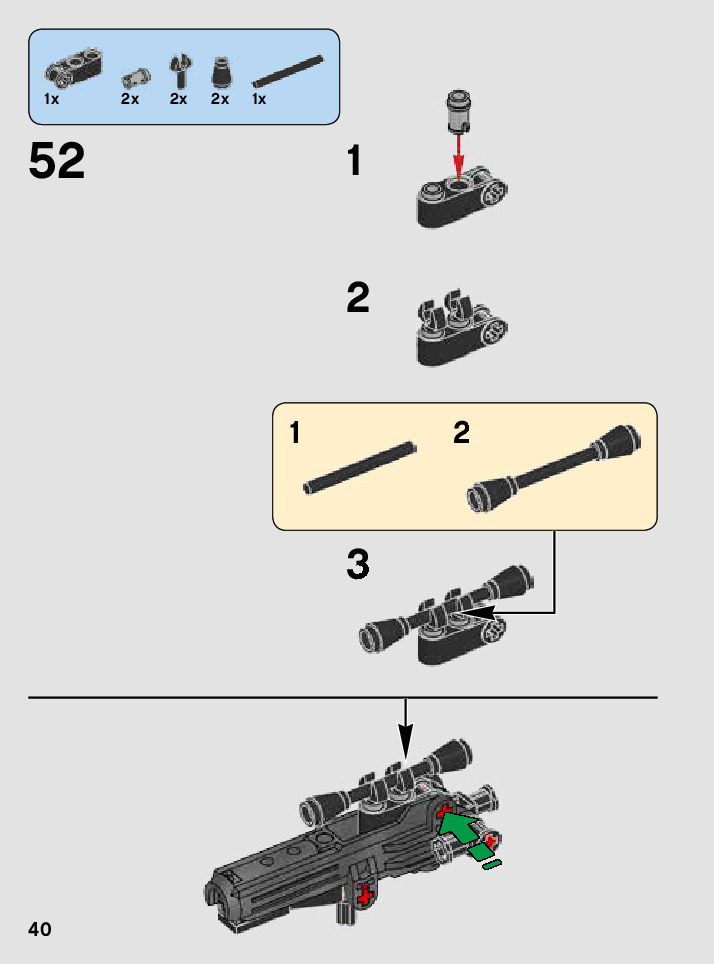 1x 2x 2x 2x 1x

52

1

2

1

2

3

40