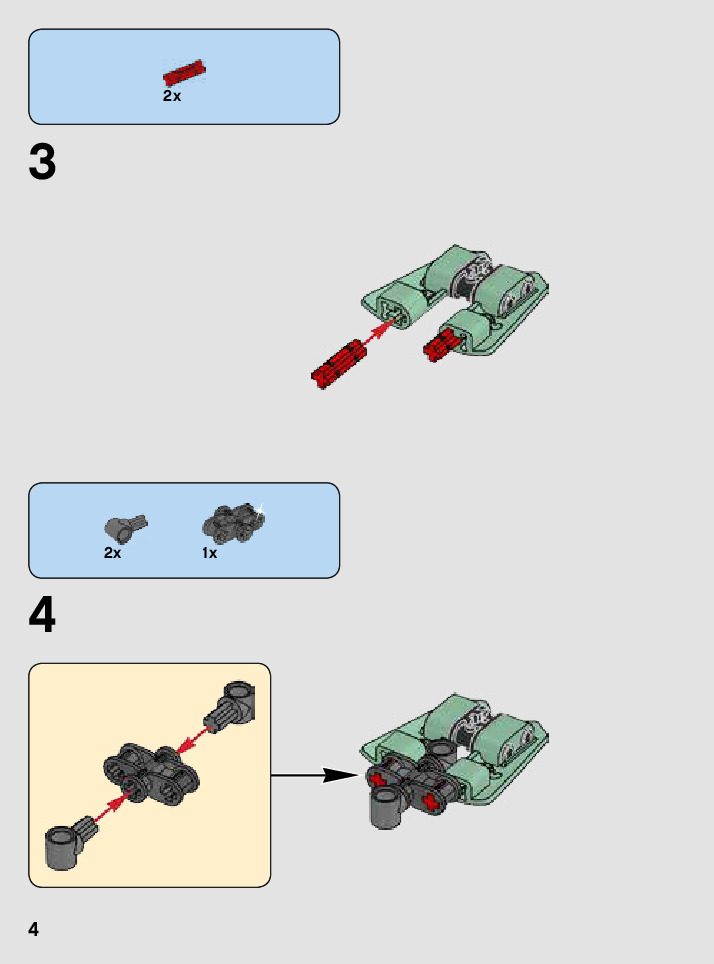 2x

3

2x

1x

4

4