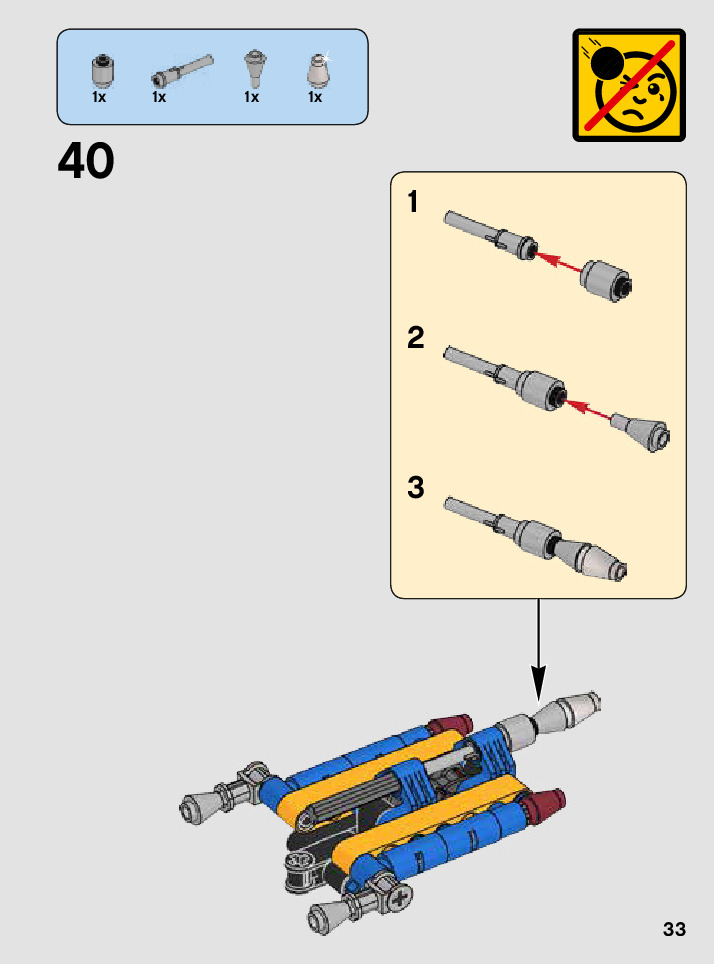 1x 1x 1x 1x

40

1

2

3

33