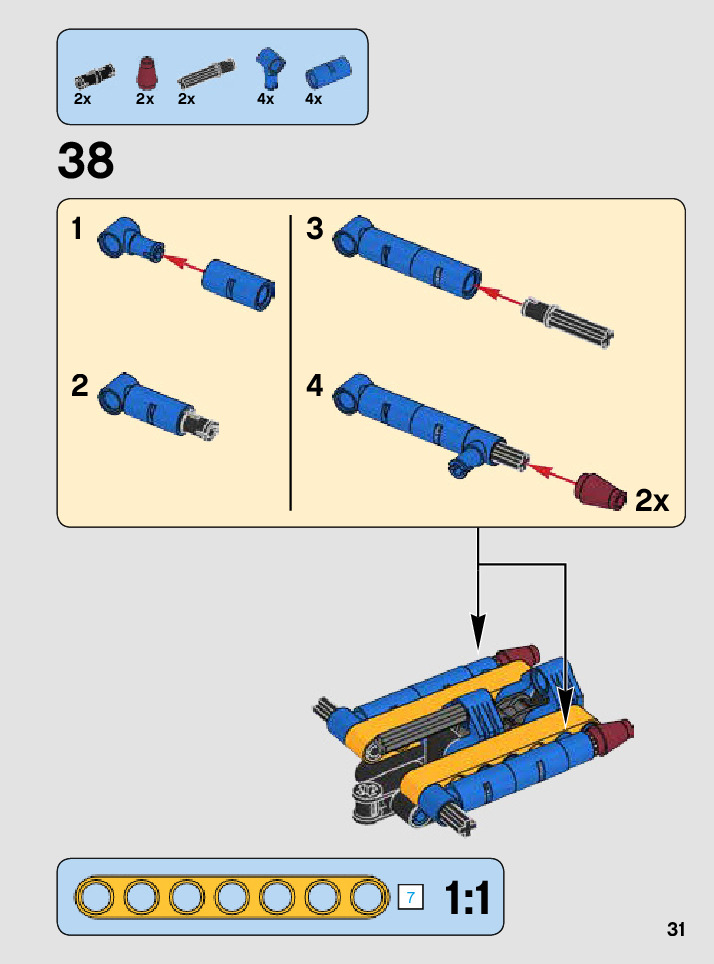 2x 2x 2x 4x 4x

38

1

2

3

4

2x

7

1:1

31