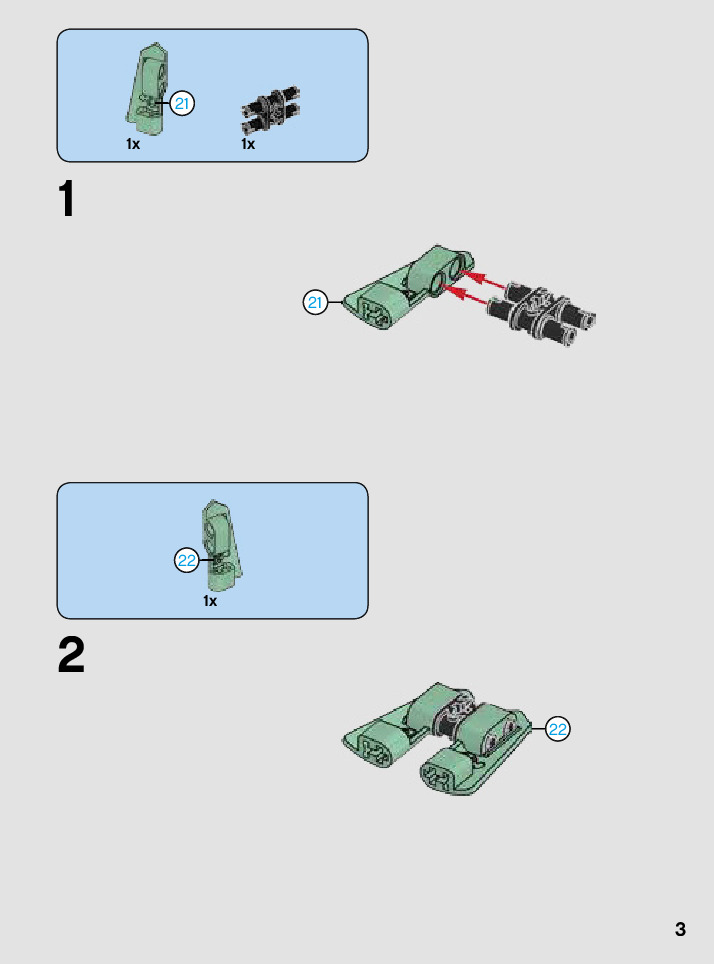 21
1x
1x

1

21

22
1x

2

22

3