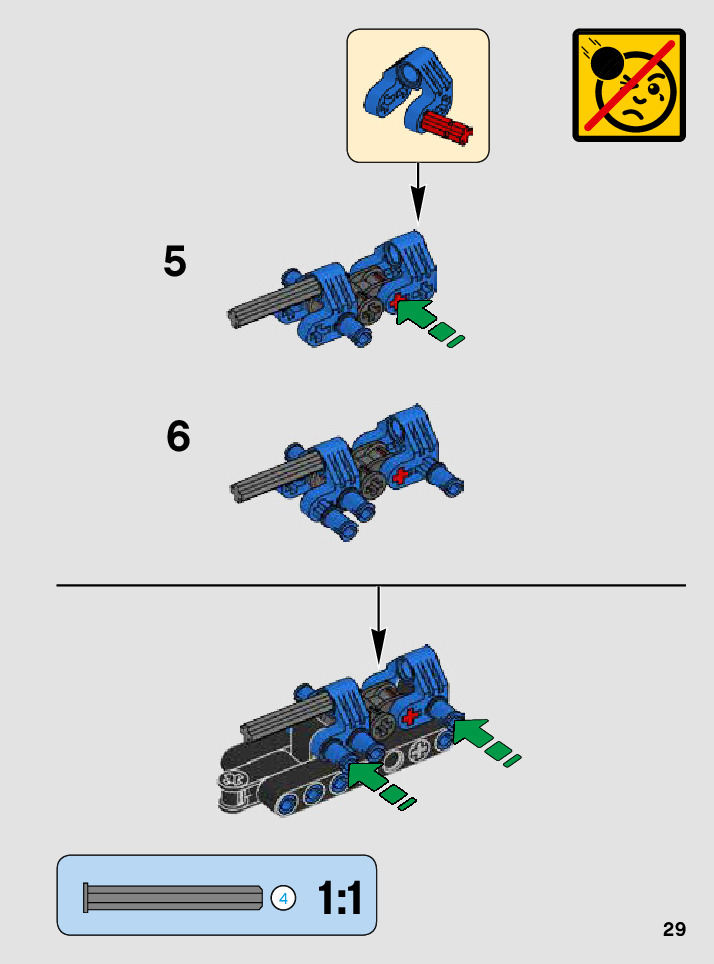 5

6

4 1:1

29