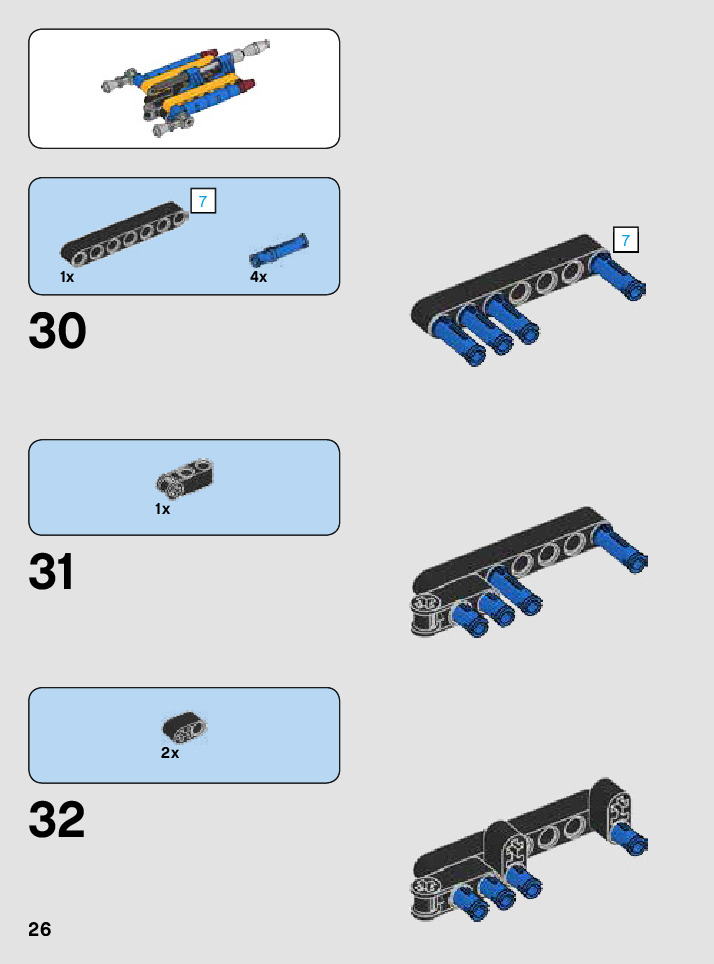 7

1x

4x

30

7

1x

31

2x

32

26