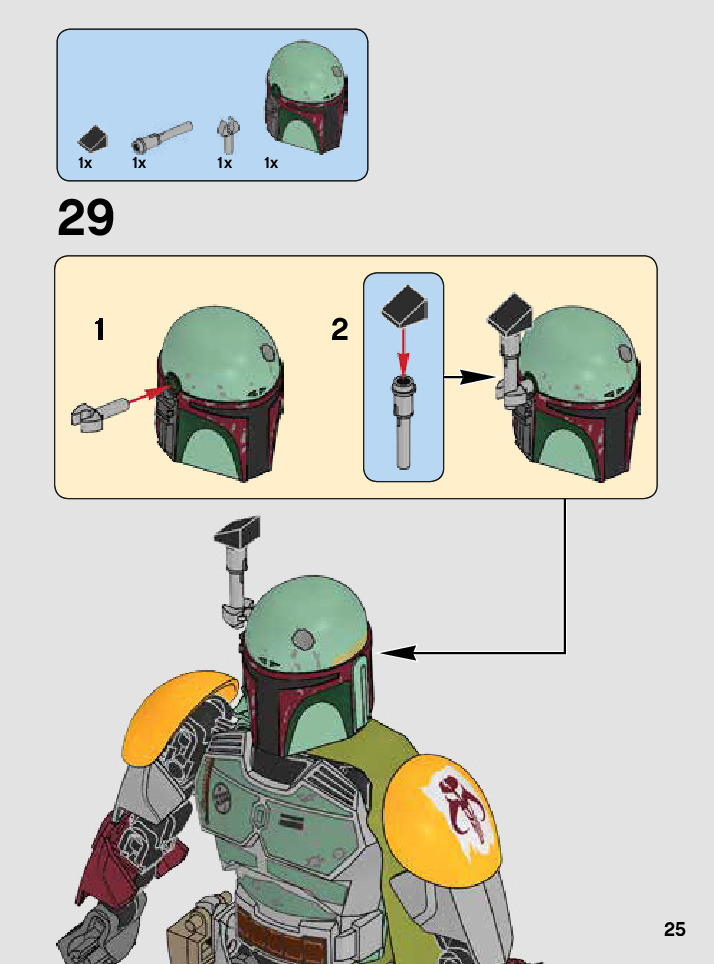 1x 1x 1x 1x

29

1

2

25