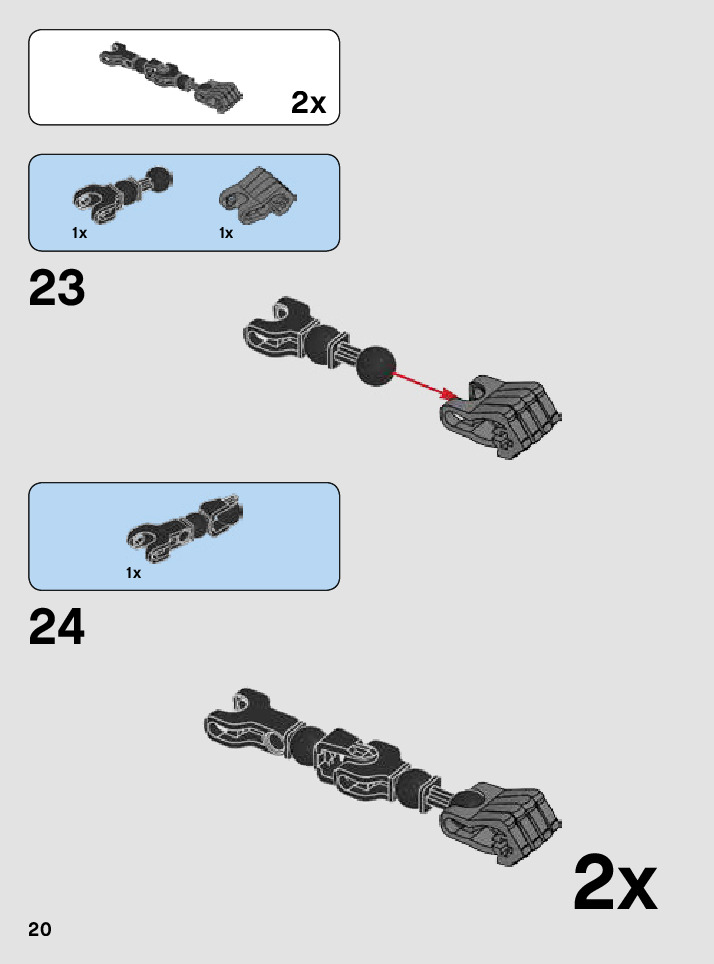 2x

1x

1x

23

1x

24

2x

20