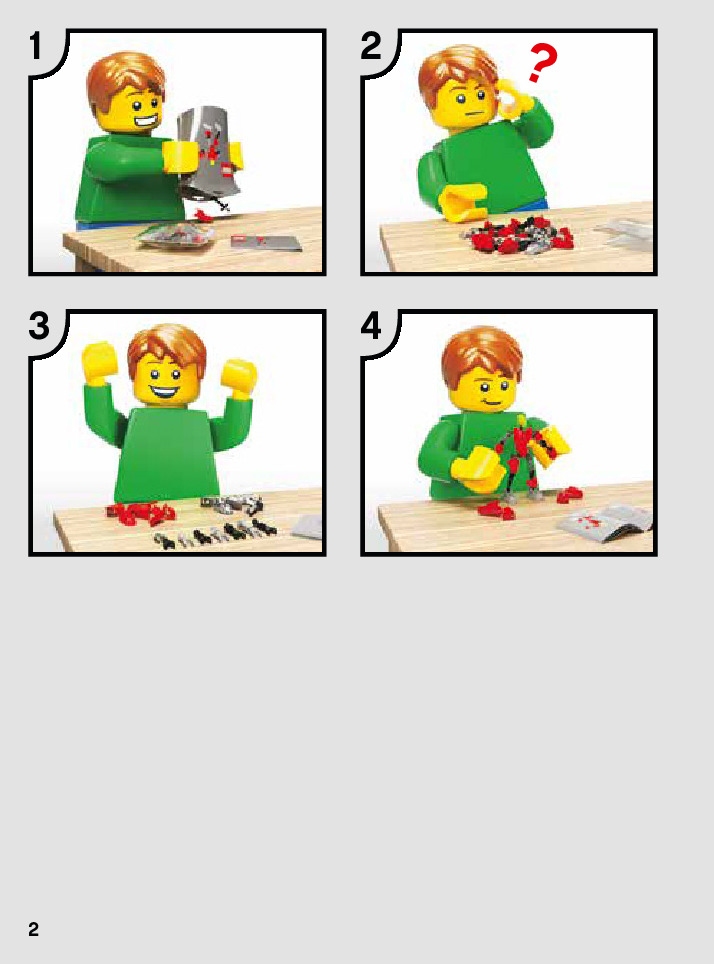 1

2

?

3

4

2