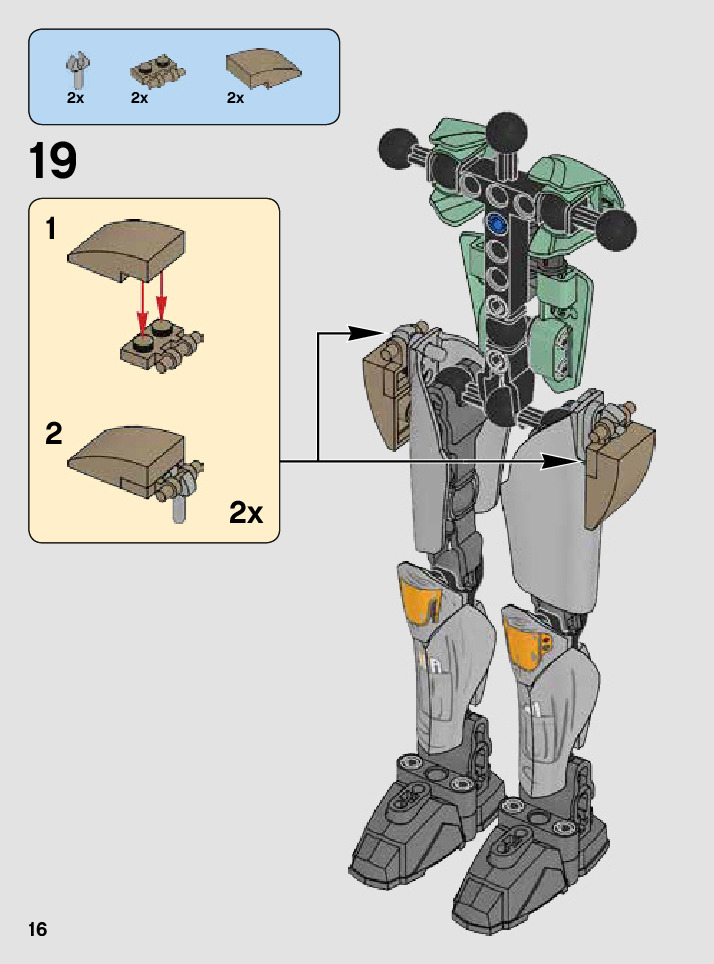 2x 2x 2x

19

1

2

2x

16