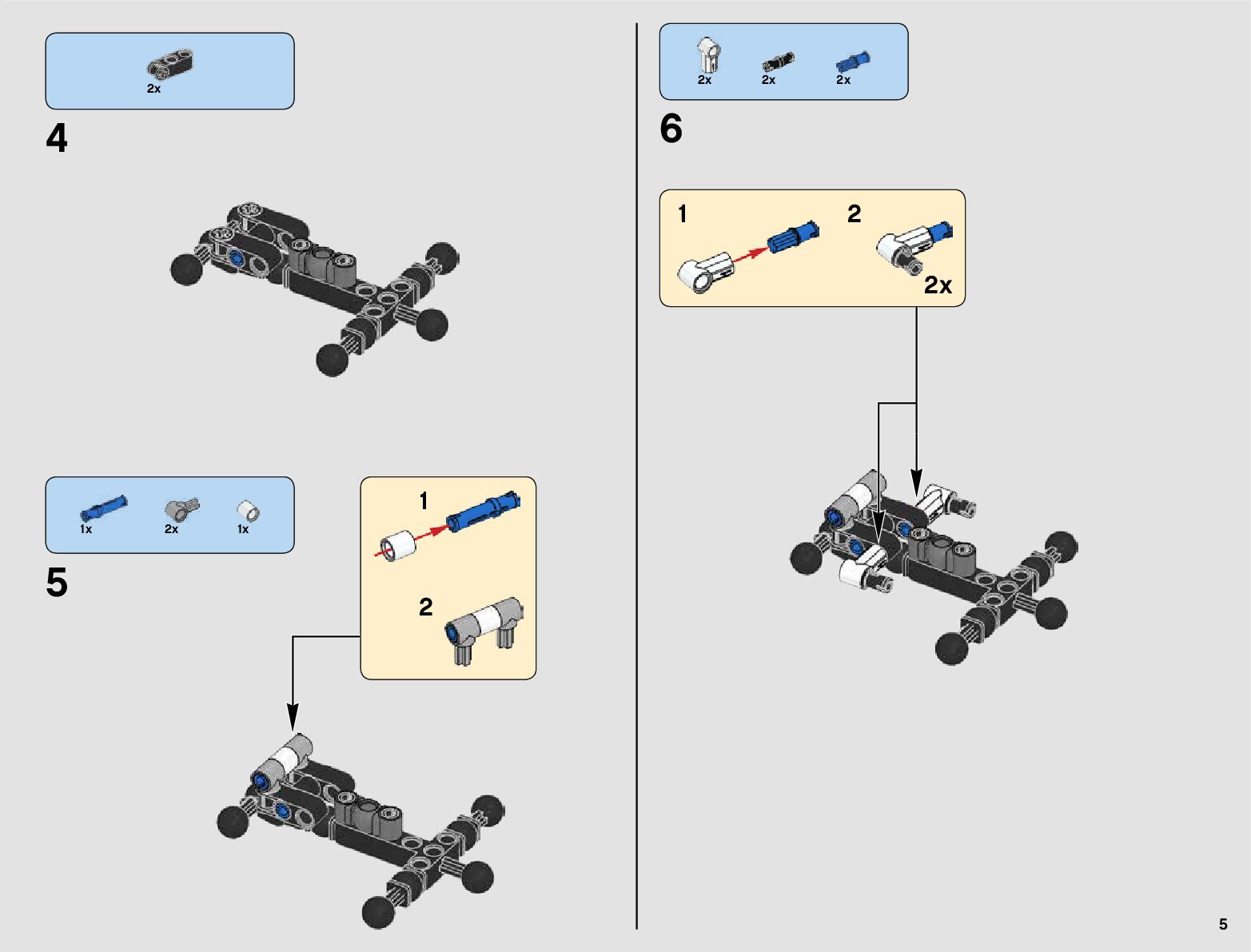 2x

4

1x 2x 1x

5

1

2

2x 2x 2x

6

1

2

2x

5