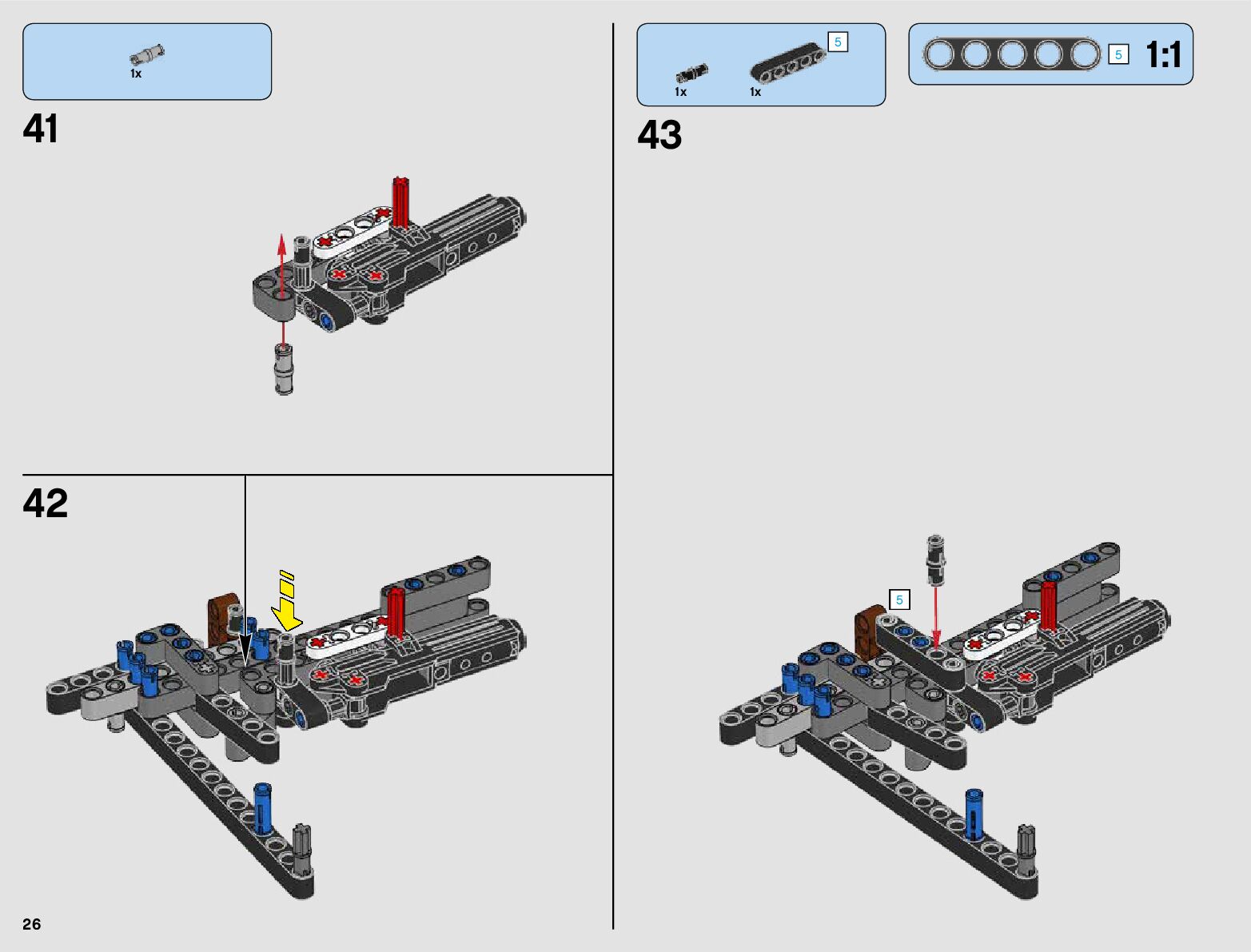 1x

41

42

5

1x

1x

5

1:1

43

5

26