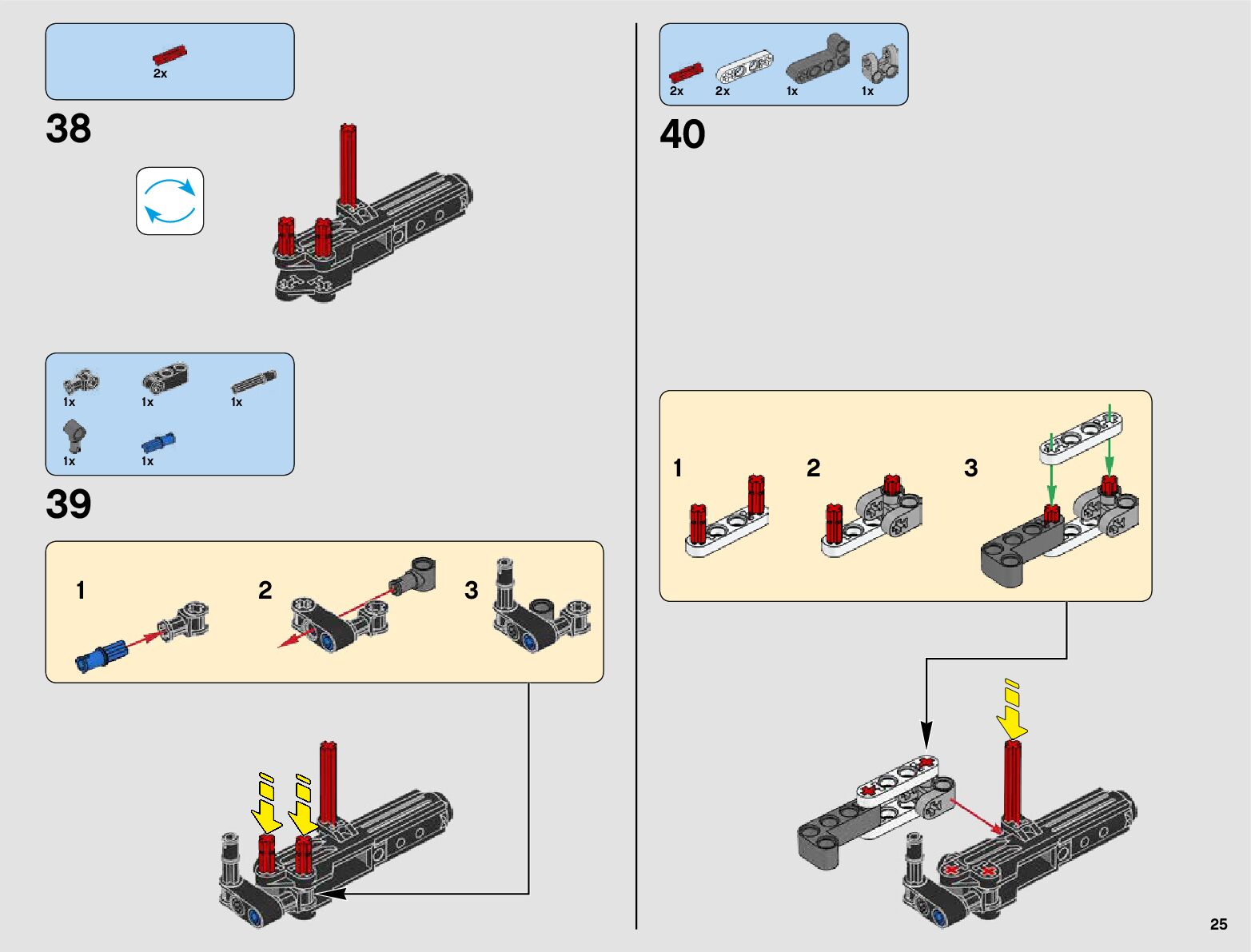 2x

38

1x 1x 1x
1x 1x

39

1 2 3

2x 2x 1x 1x

40

1 2 3

25