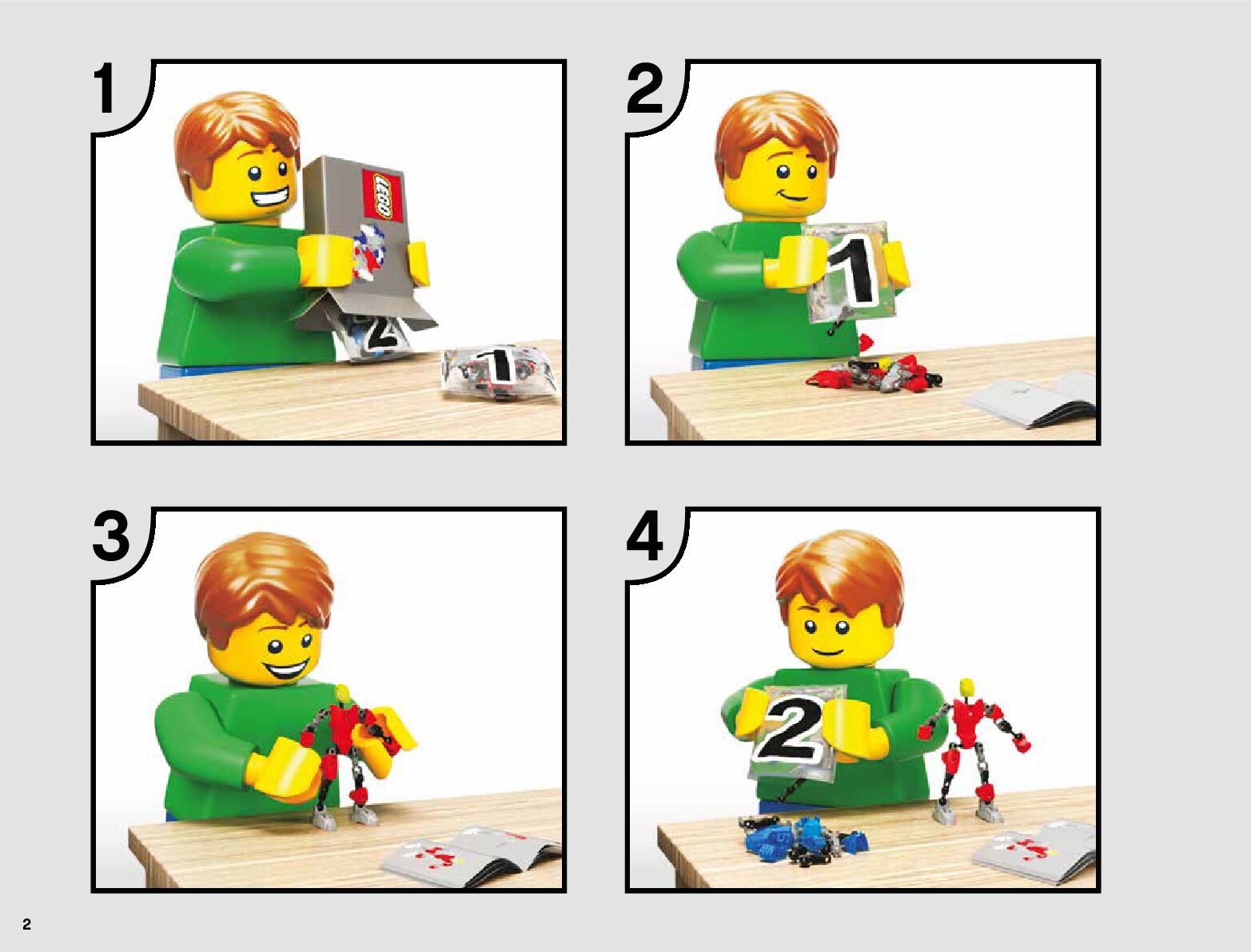 1

LEGO

2

1

2

1

3

4

2

2