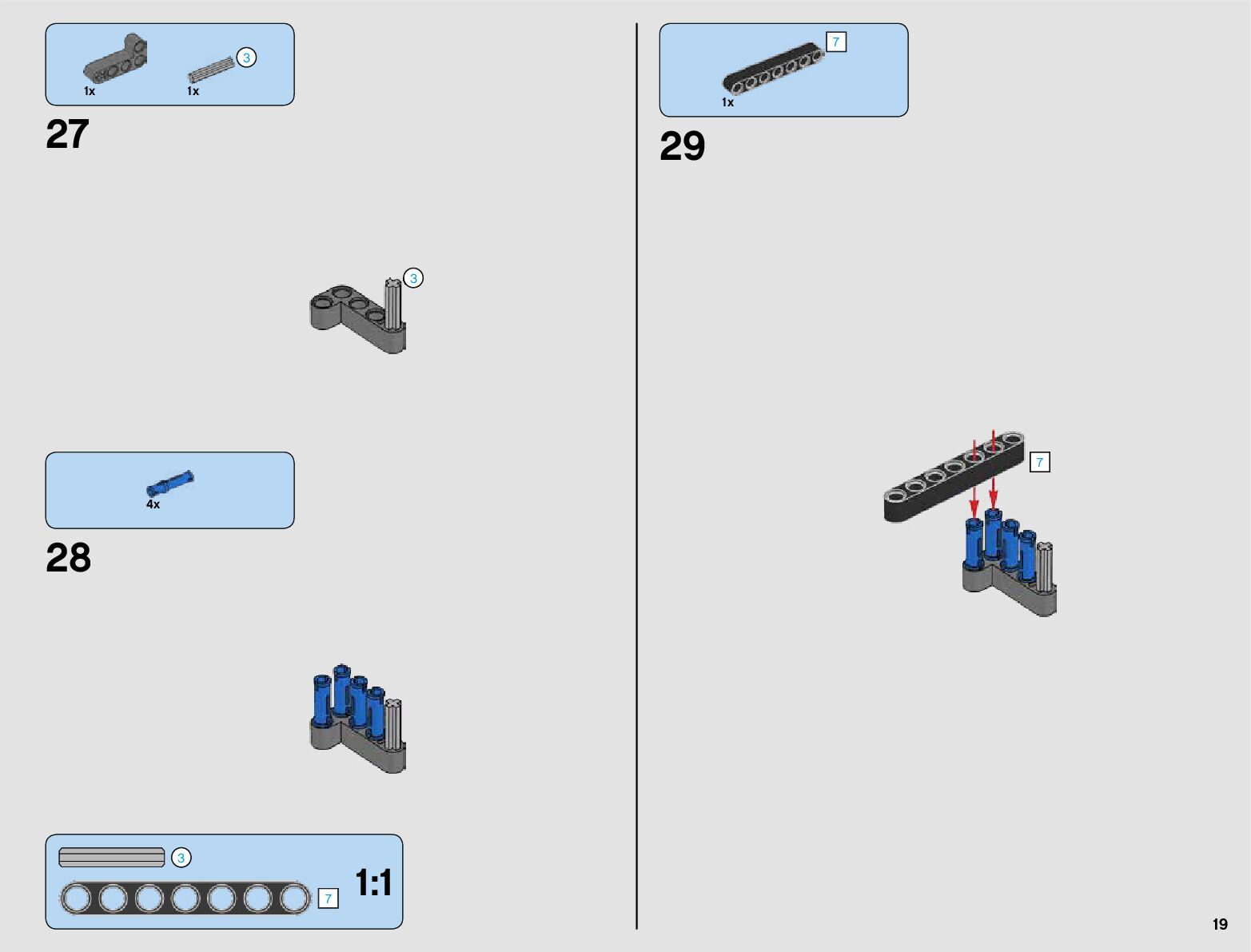 1x 1x 3

27

3

4x

28

3

7

1:1

7

1x

29

7

19