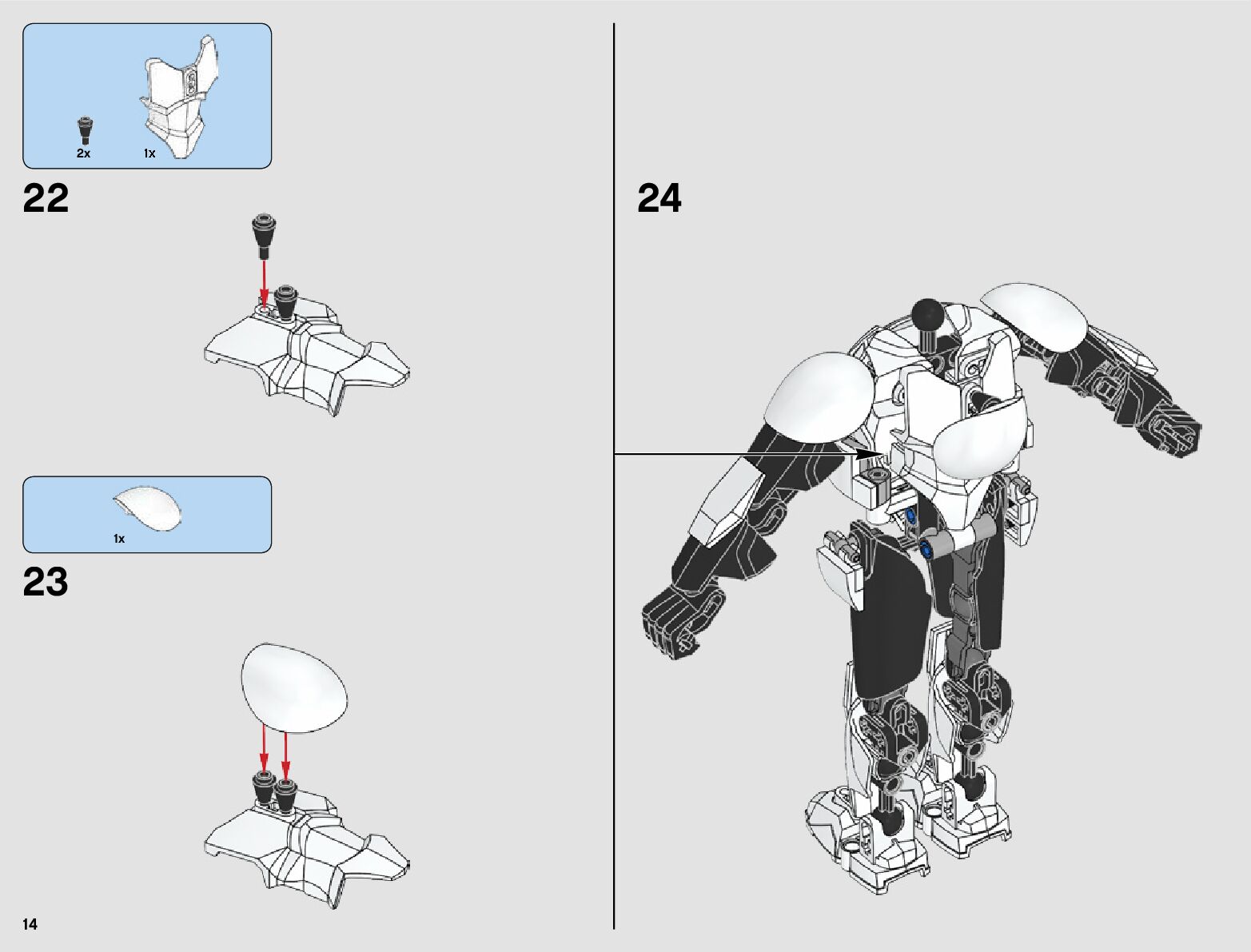 2x
1x

22

1x

23

24

14