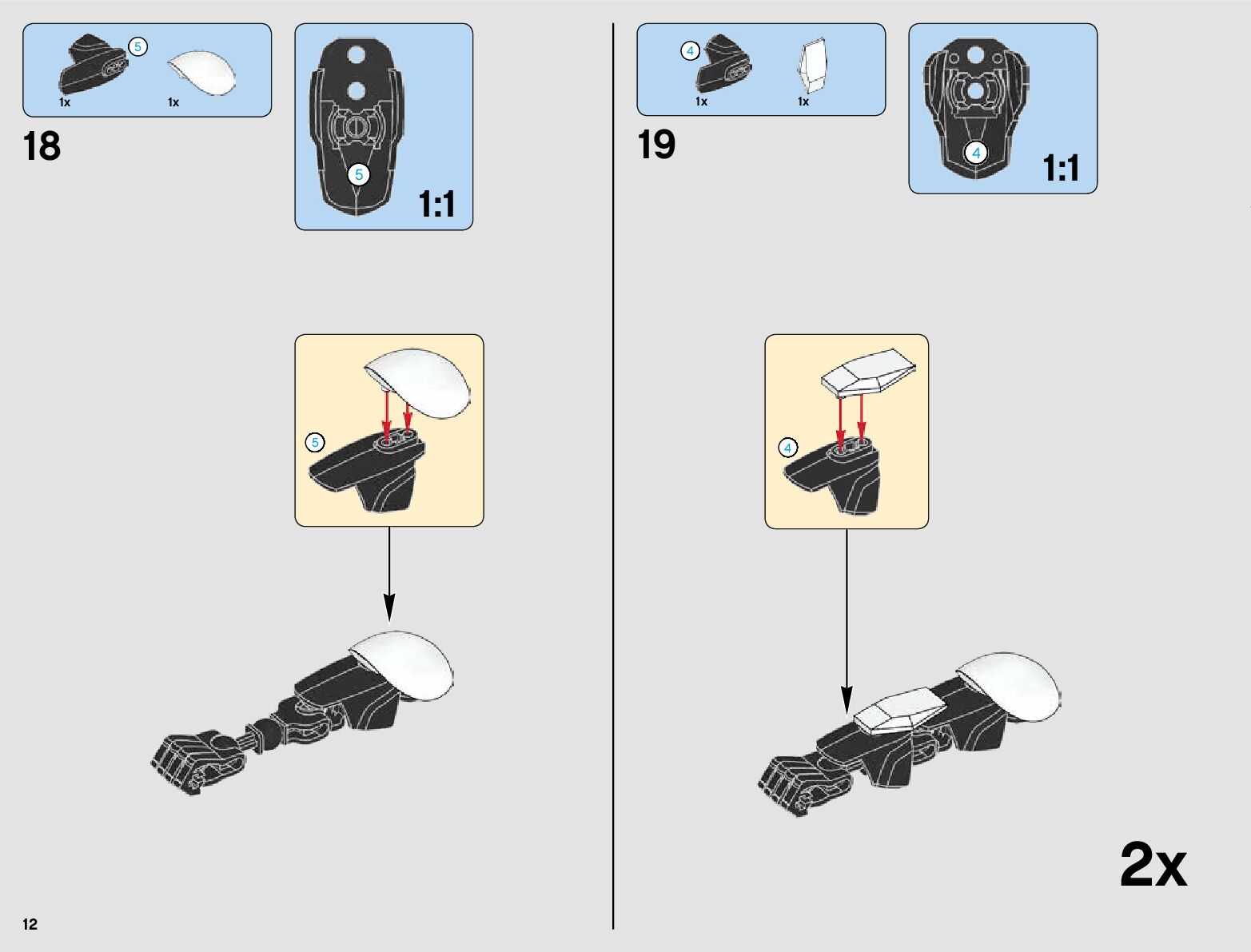 5

1x 1x

18

5

1:1

5

4

1x 1x

19

4

1:1

4

2x

12