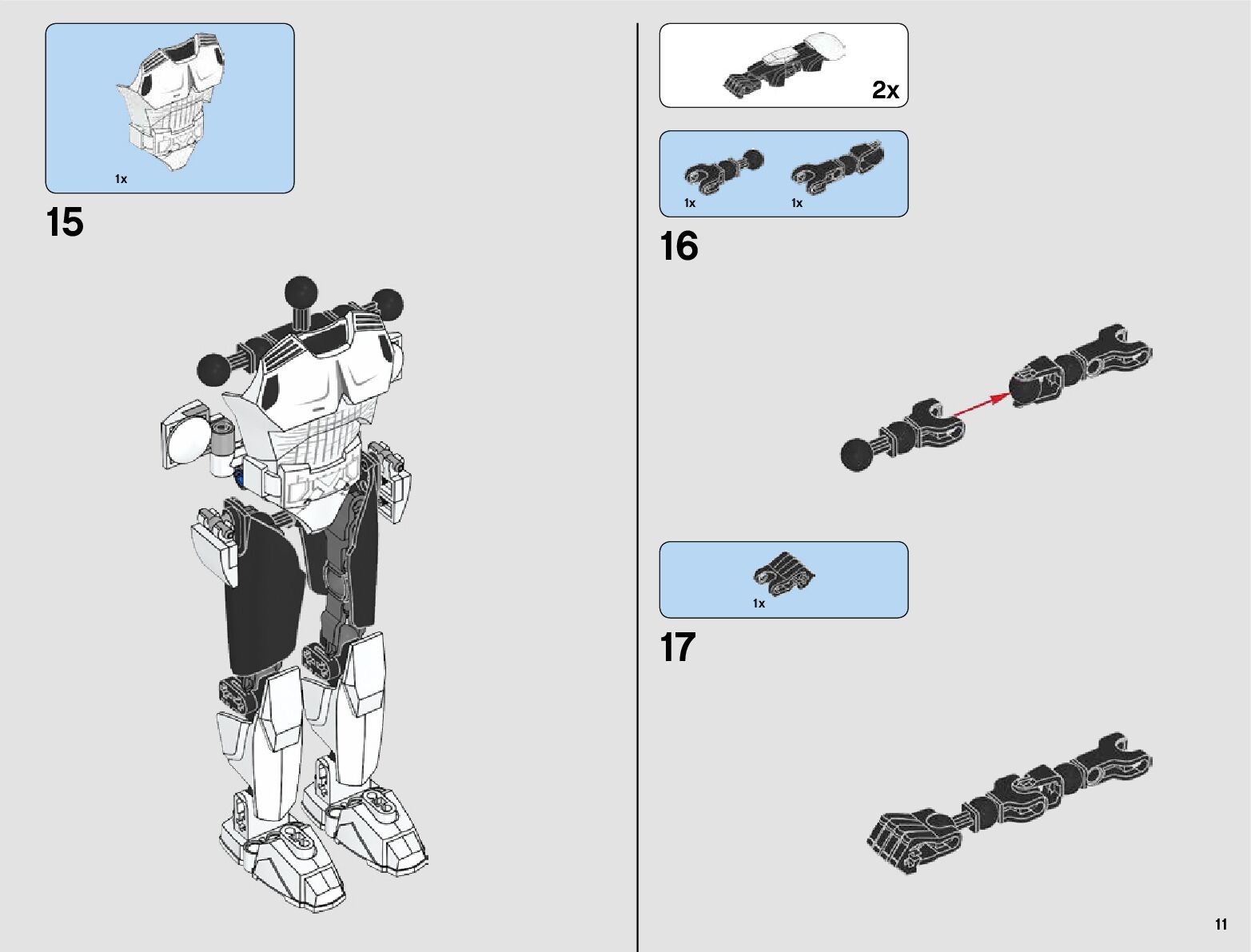 1x

15

2x

1x 1x

16

1x

17

11