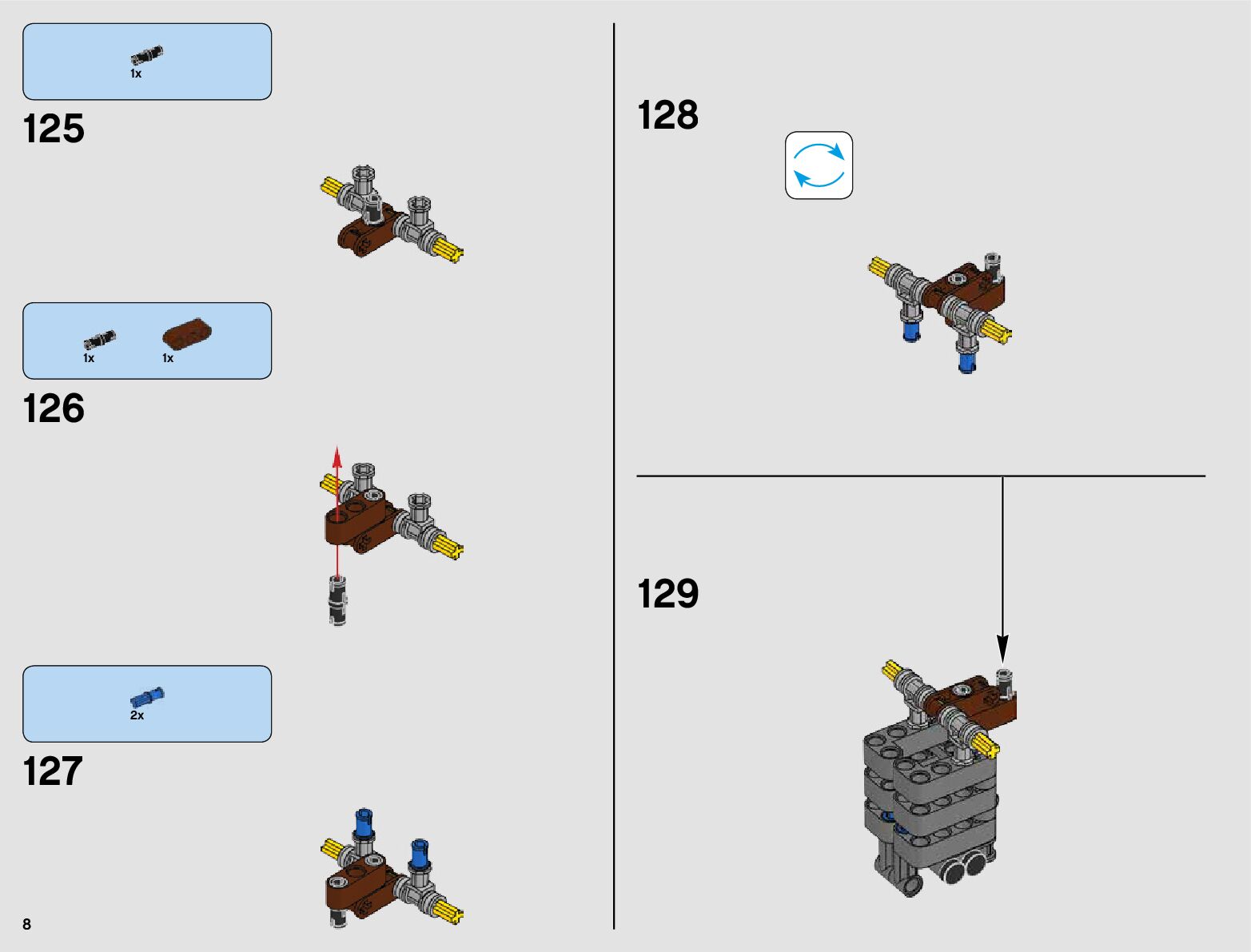 1x

125

1x 1x

126

2x

127

8

128

129