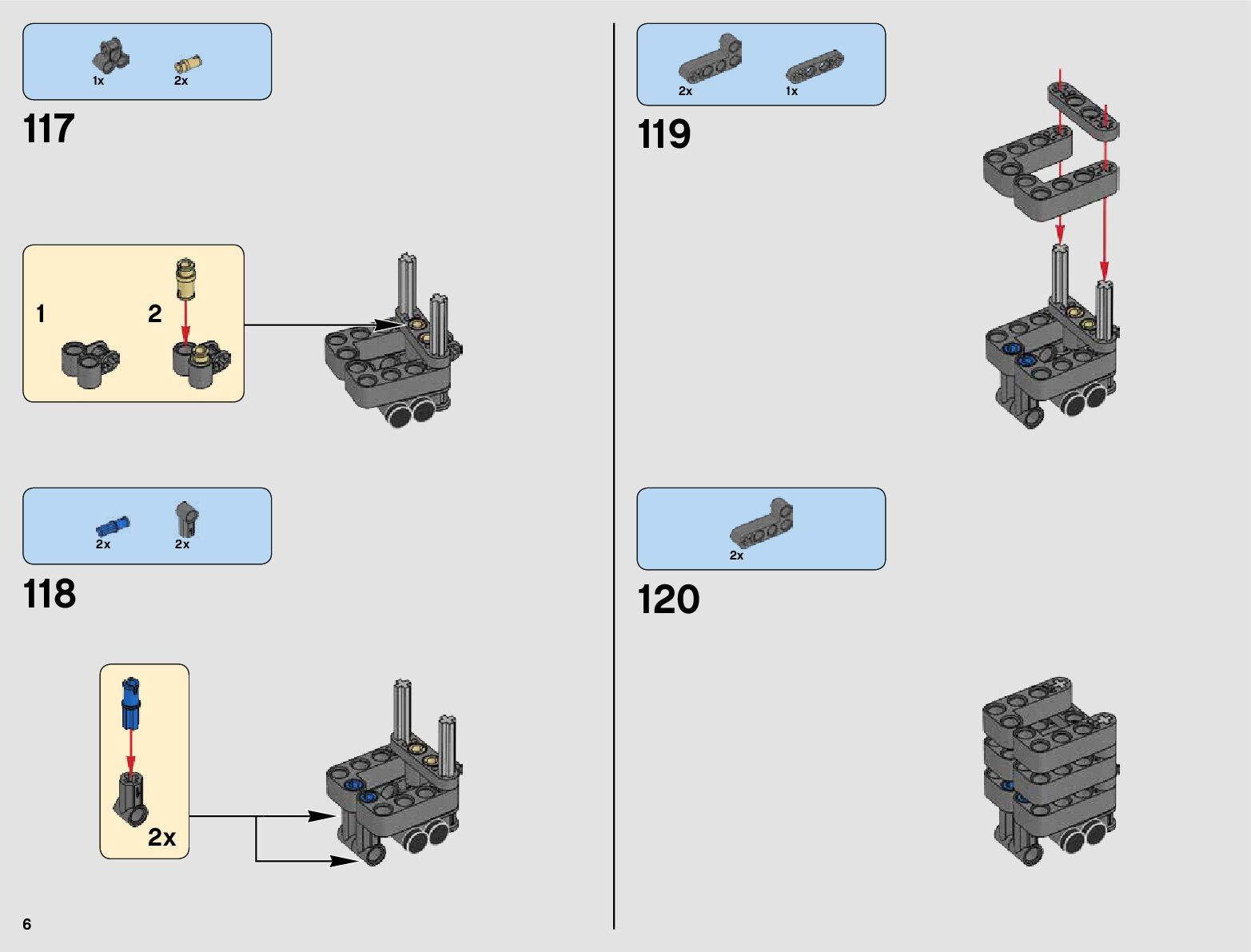 1x 2x

117

1

2

2x 2x

118

2x

2x 1x

119

2x

120

6