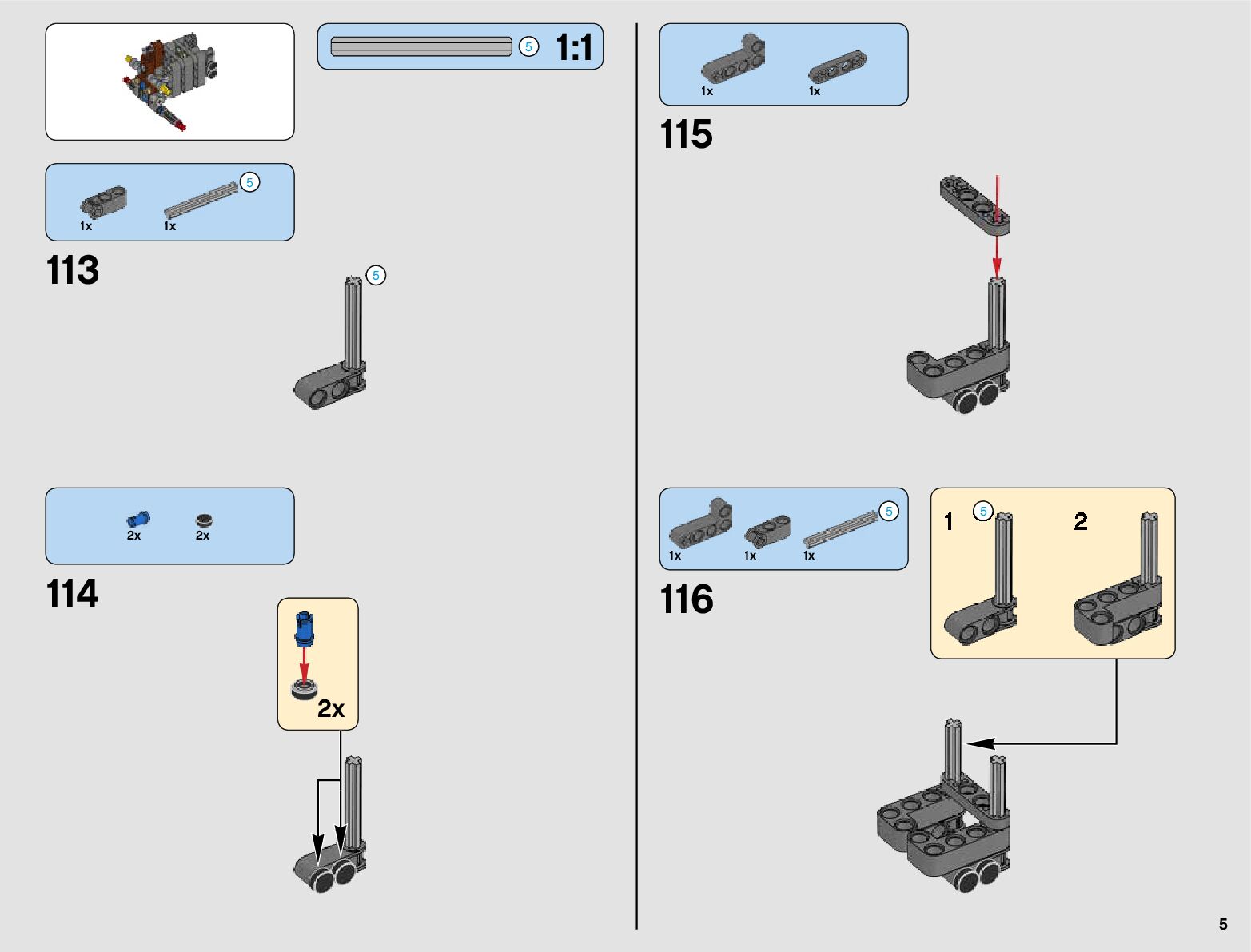 5 1:1

1x 1x 5

113

5

2x 2x

114

2x

1x 1x

115

1x 1x 1x 5

116

1 5 2

5