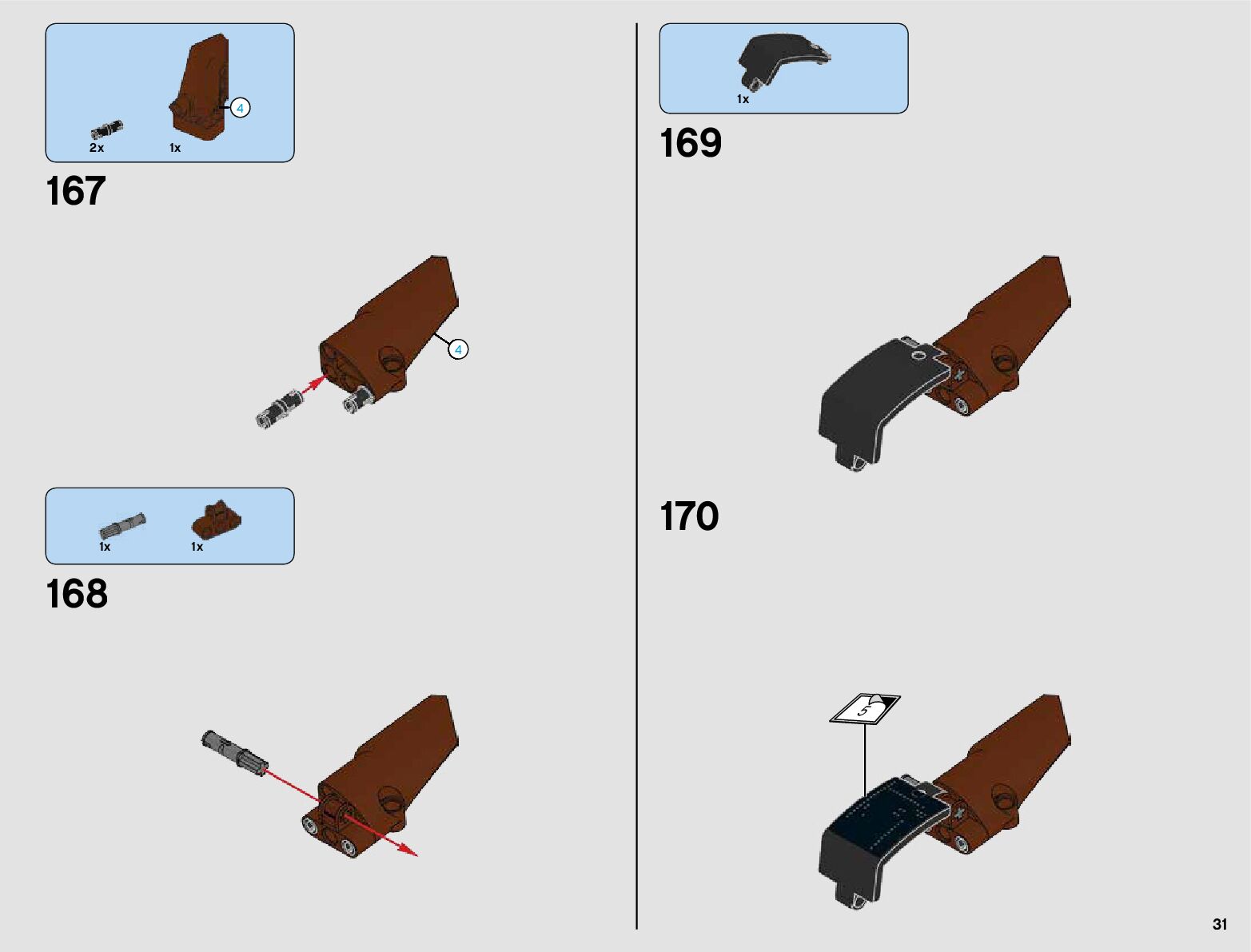 4

2x 1x

167

4

1x 1x

168

1x

169

170

5

31