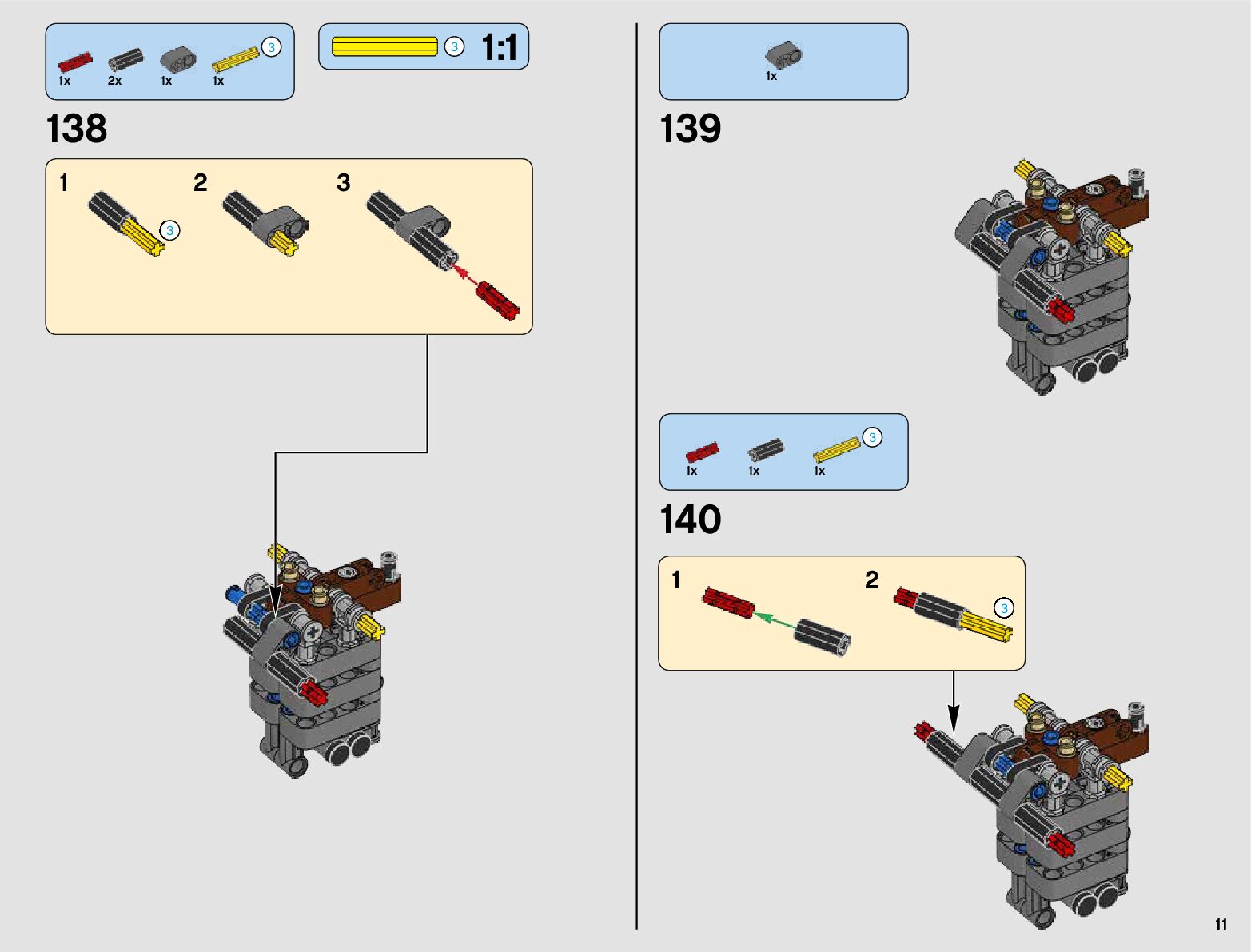 1x 2x 1x 1x 3

3 1:1

138

1 3

2

3

1x

139

1x 1x 1x 3

140

1

2 3

11