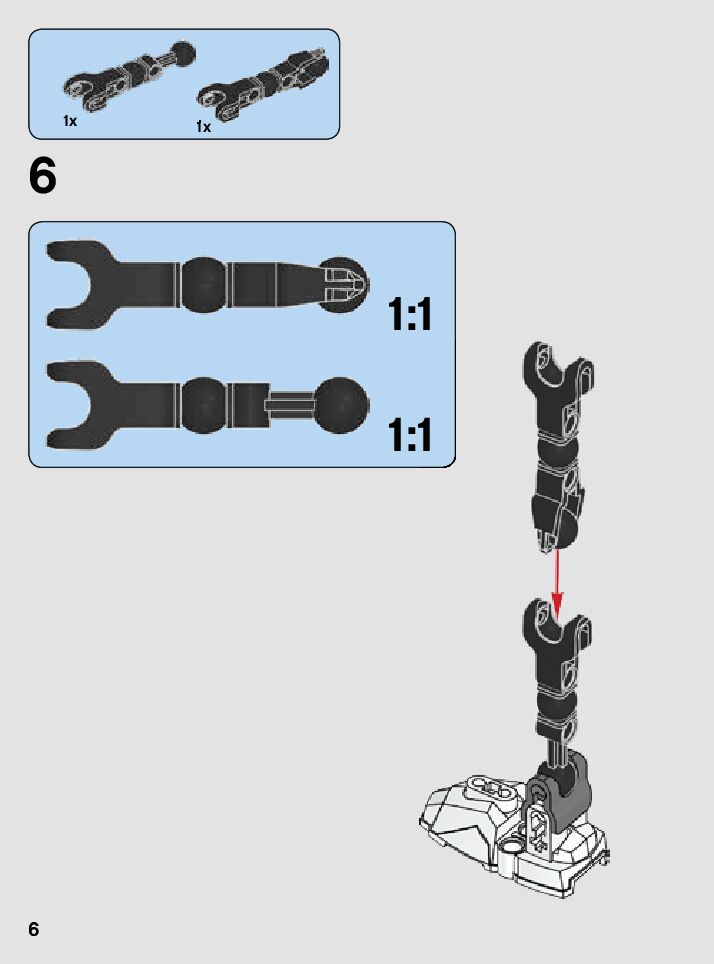 1x
1x

6

1:1

1:1

6