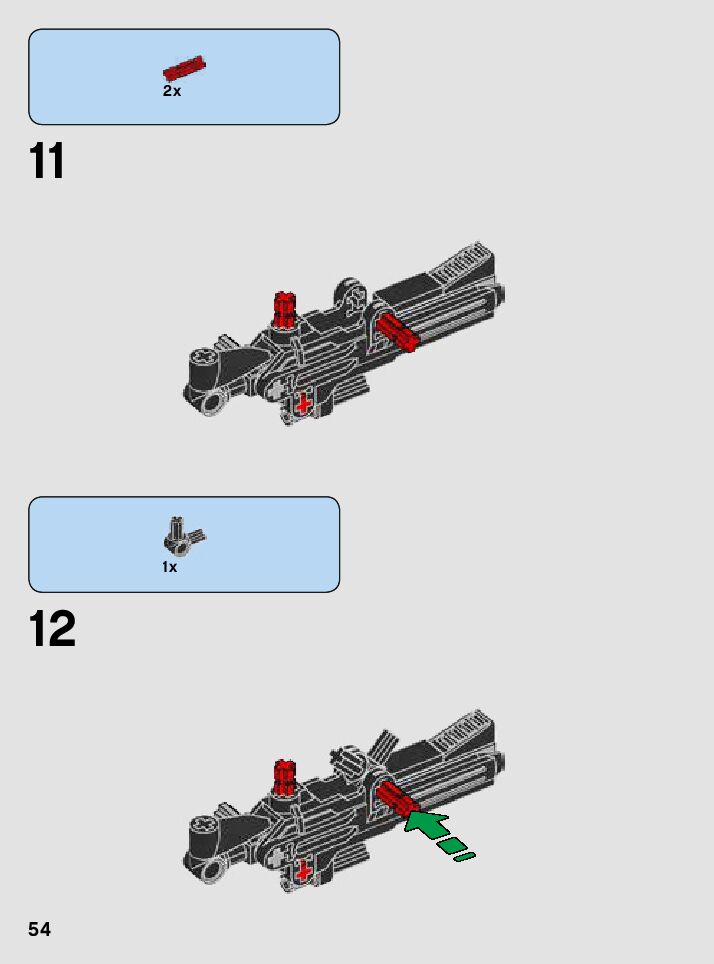 2x

11

1x

12

54