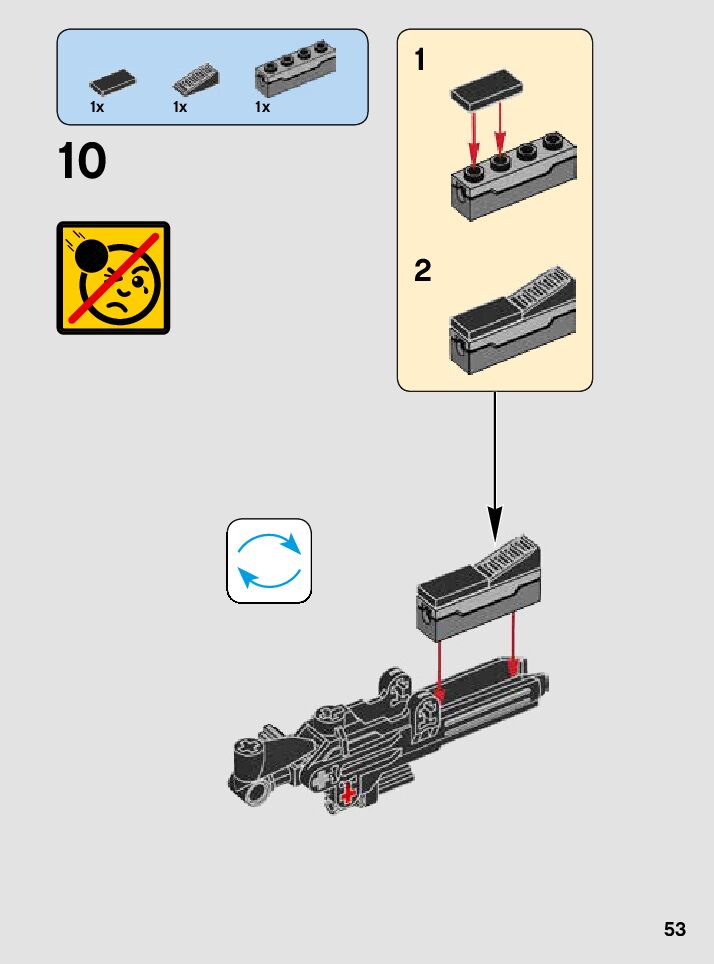 1x 1x 1x

10

1

2

53