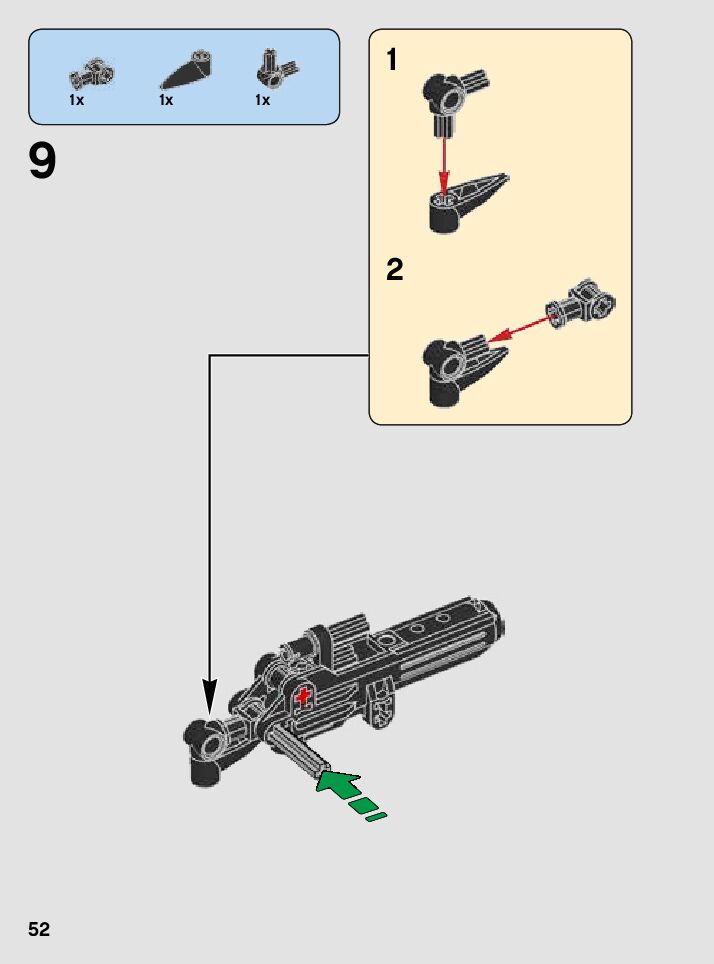 1x 1x 1x

9

1

2

52