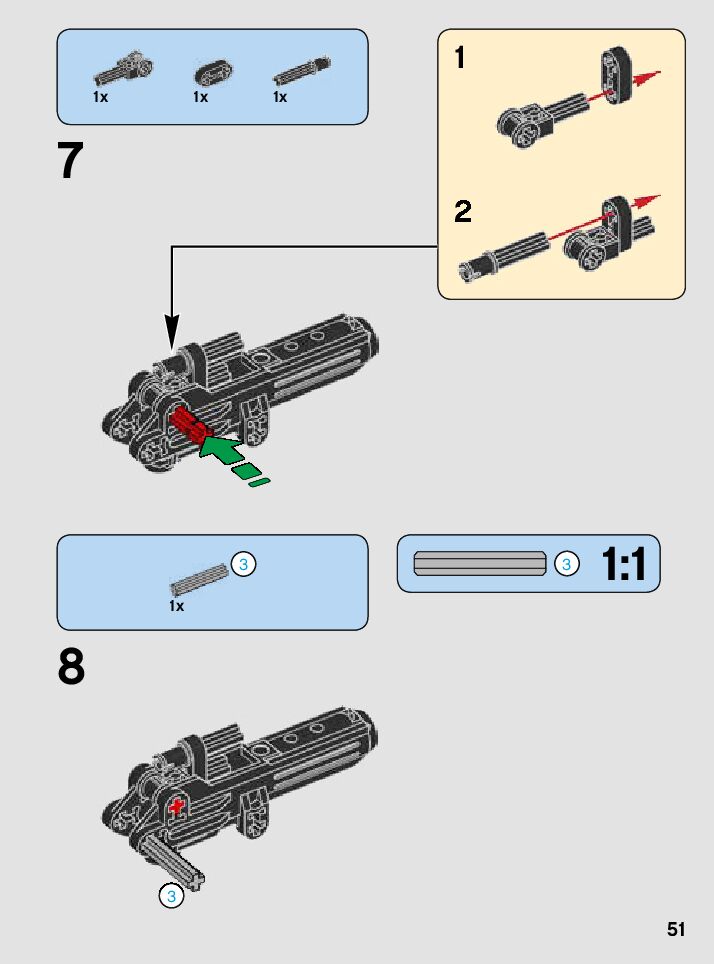 1x 1x 1x

7

1

2

3
1x

3 1:1

8

3

51