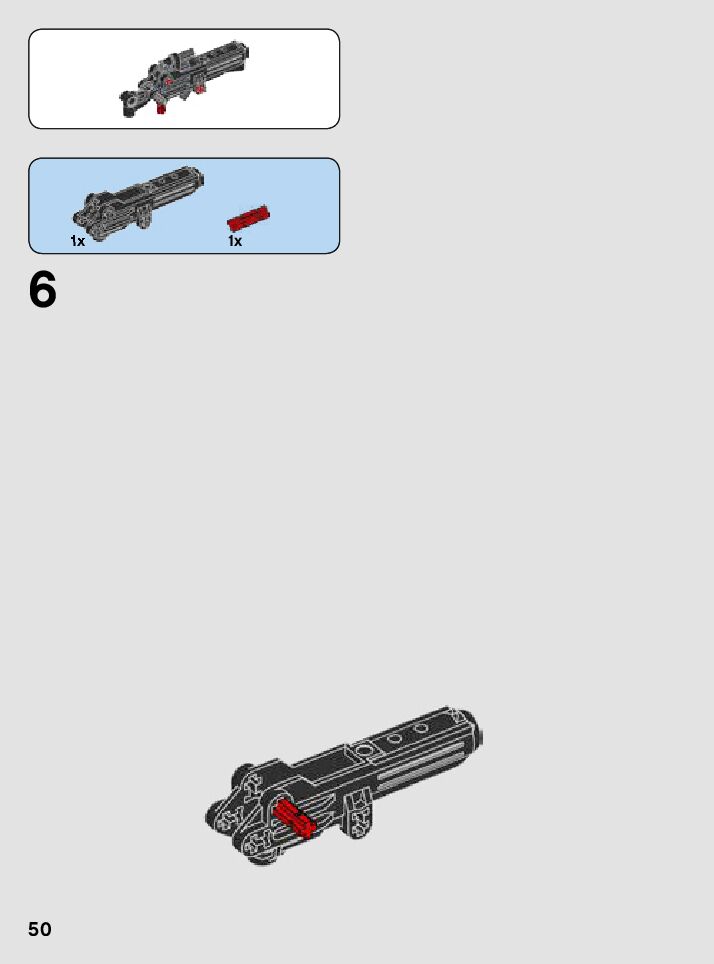 1x
1x
6
50