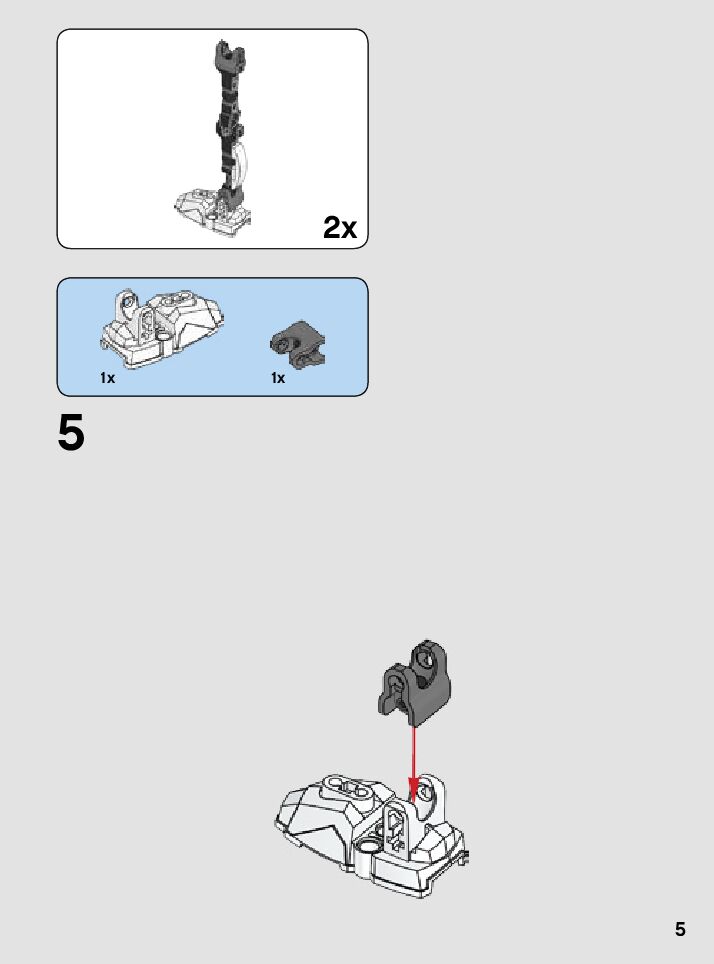 2x

1x

1x

5

5