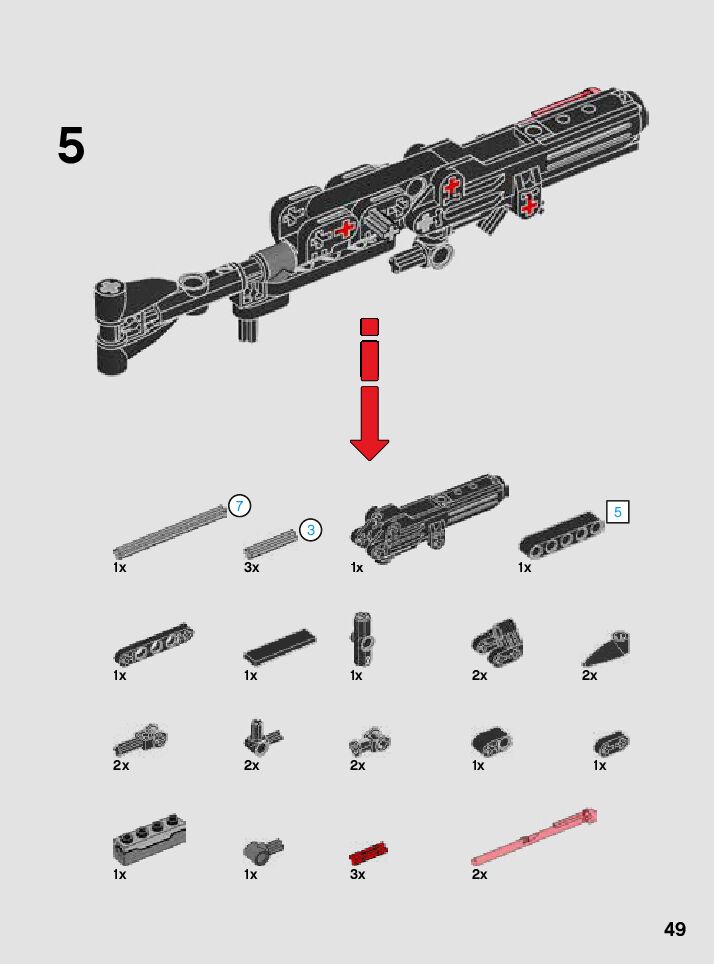 5

7
3
5

1x
3x
1x
1x

1x
1x
1x
2x
2x

2x
2x
2x
1x
1x

1x
1x
3x
2x

49