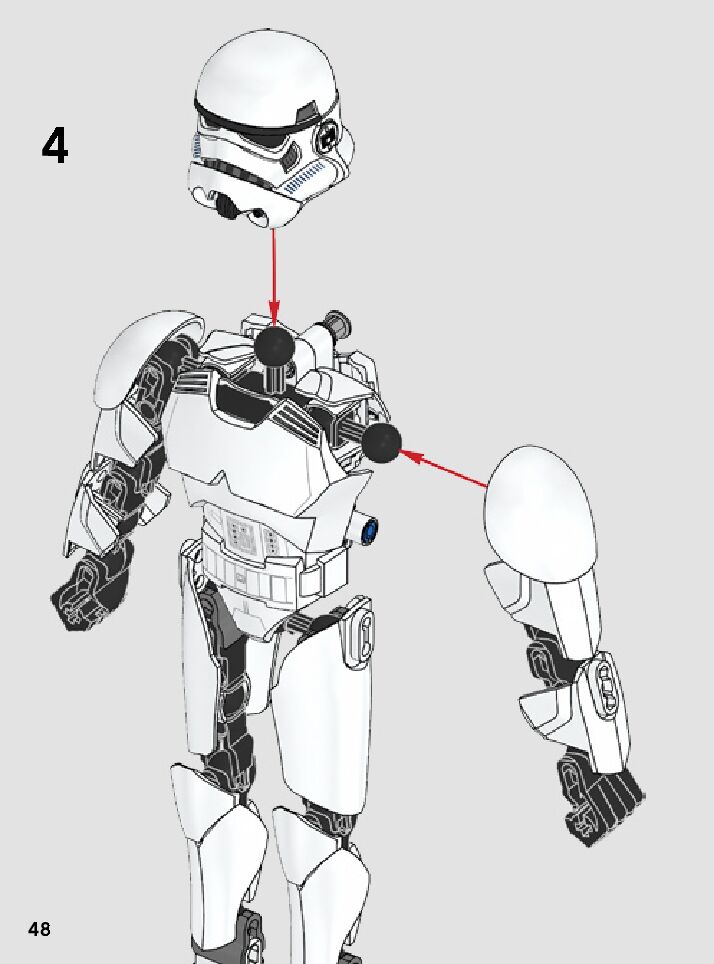 4

48