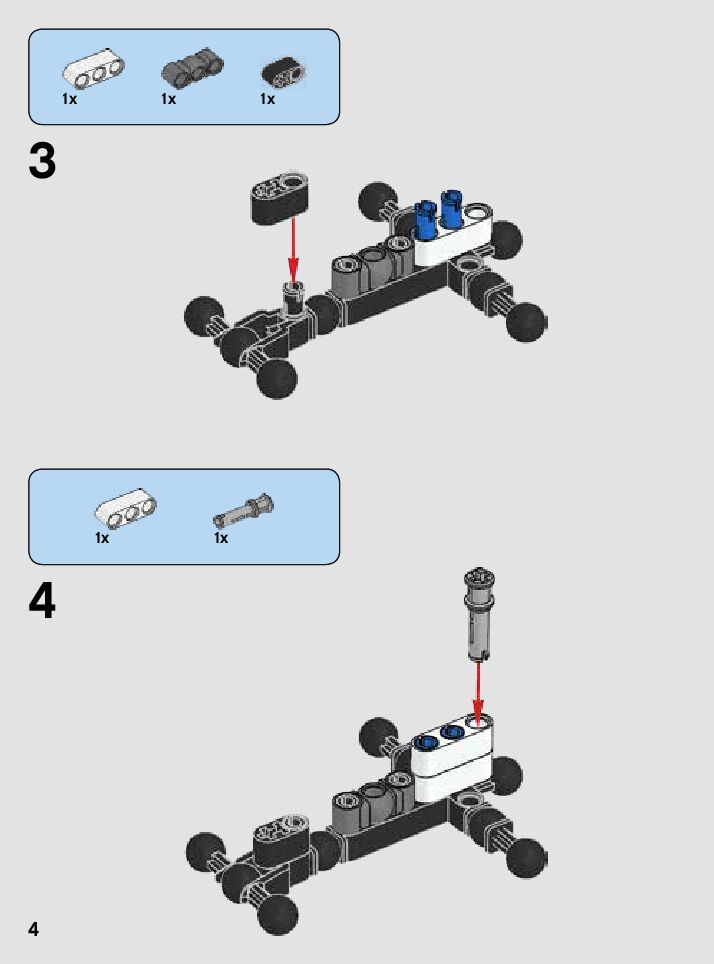 1x 1x 1x

3

1x 1x

4

4