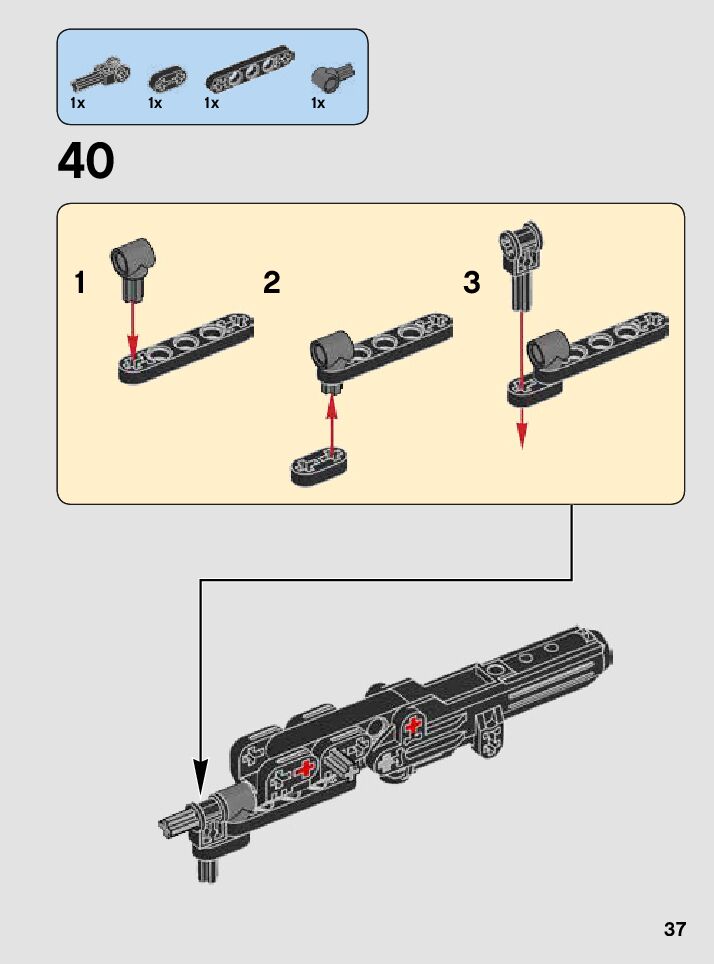 1x 1x 1x 1x

40

1

2

3

37