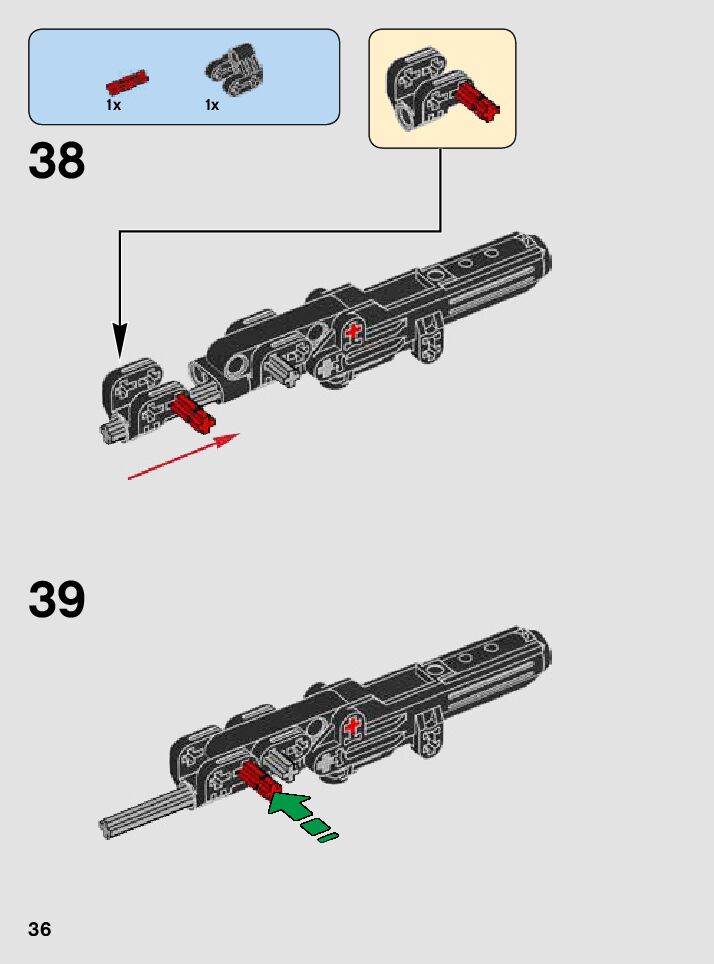 1x 1x

38

39

36